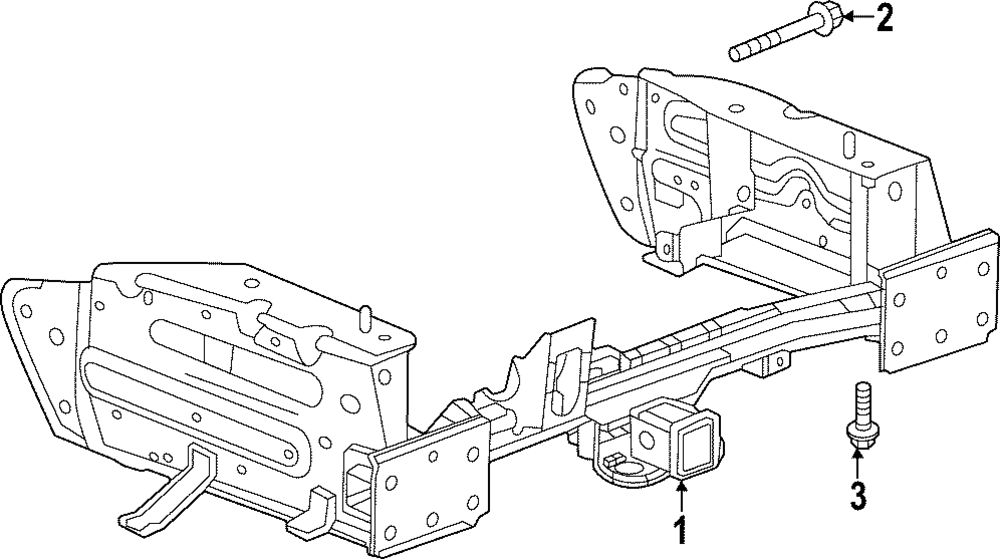 2

3

1