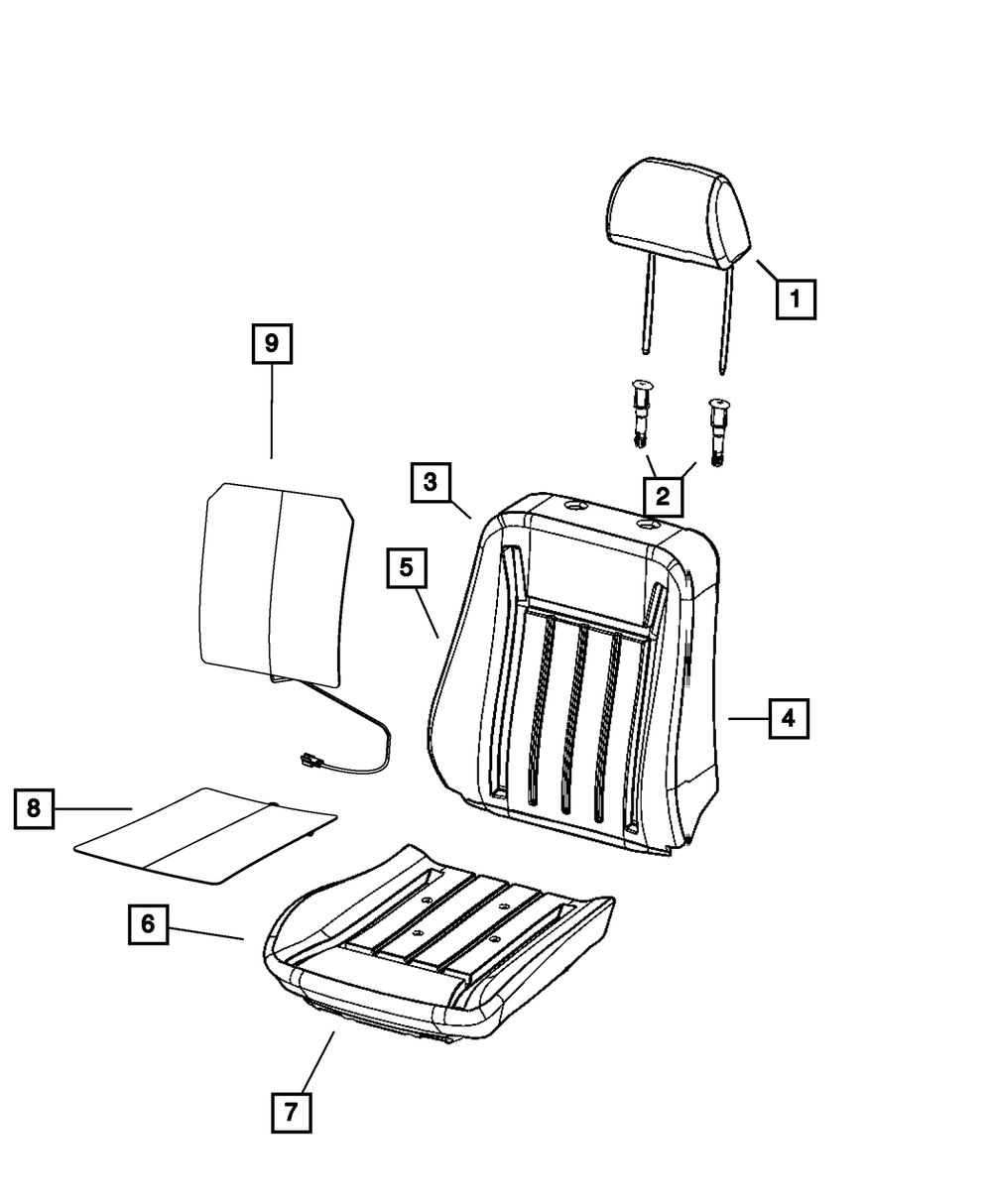 1
9
2
3
5
4
8
6
7