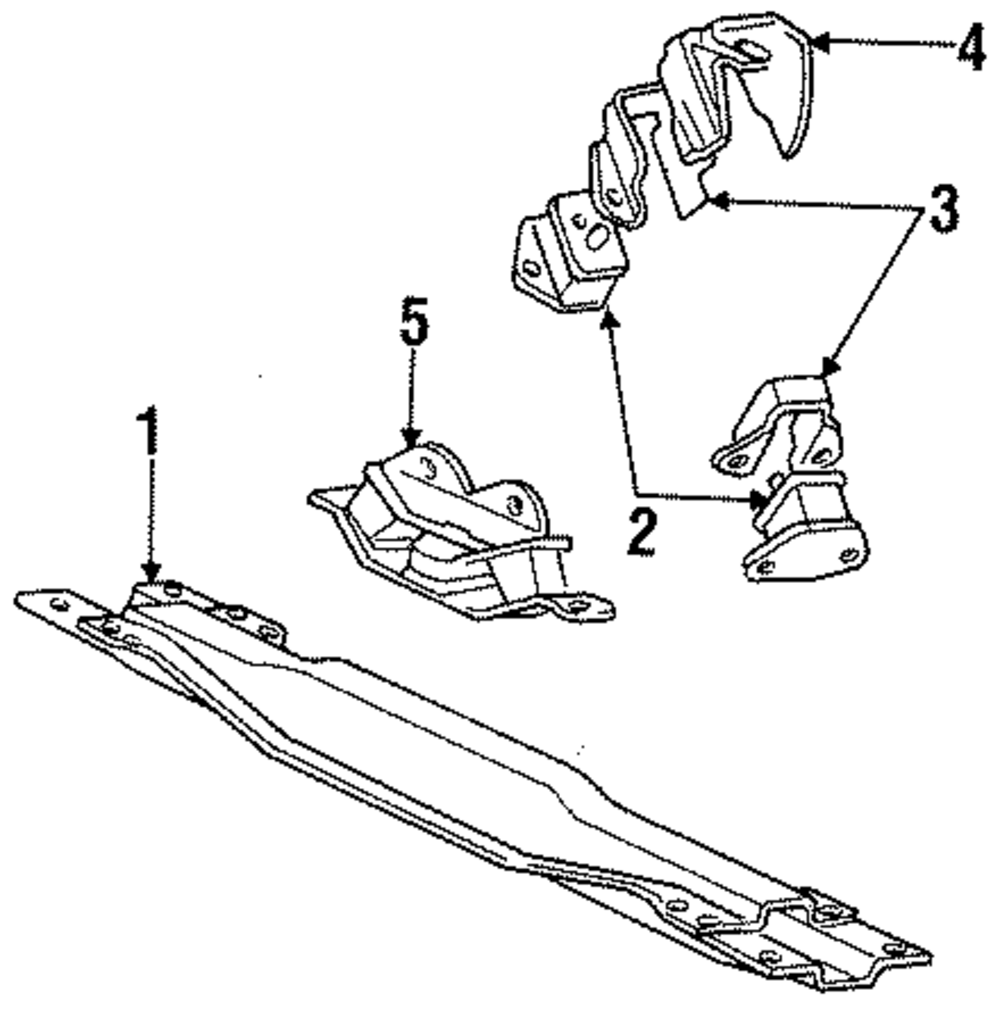 4
3
5
1
2