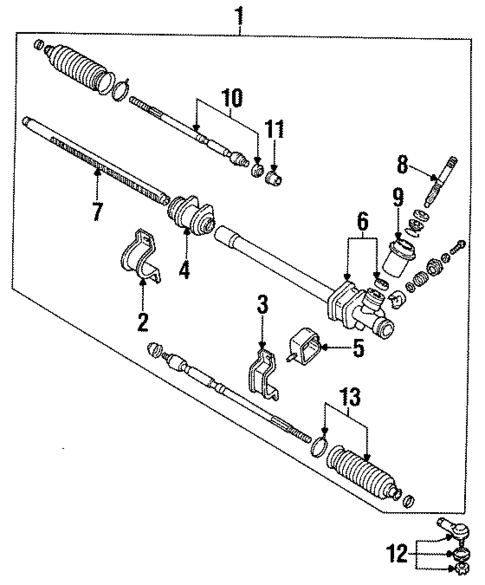 1
10
11
8
7
9
6
4
2
3
5
13
12