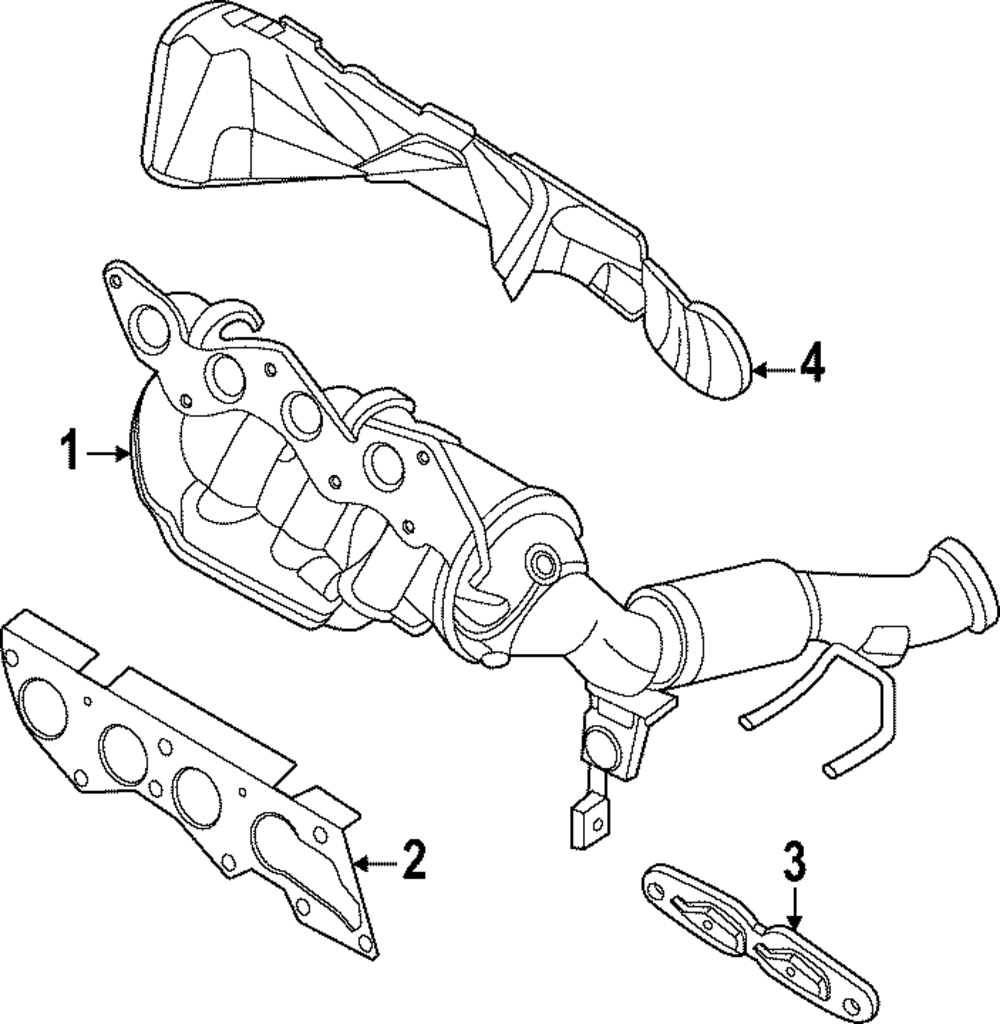 4
1
2
3