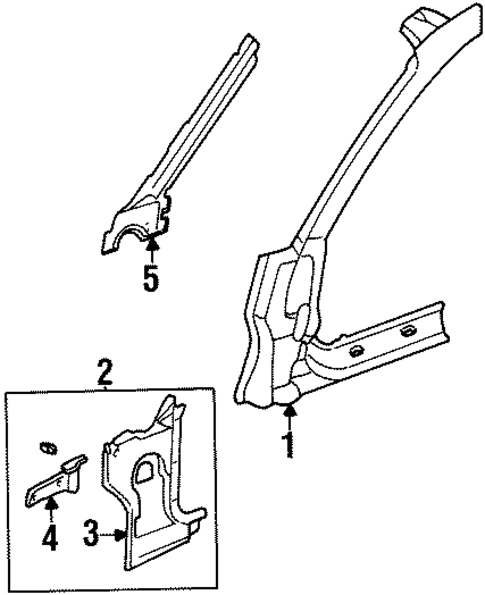 5
2
1
4
3