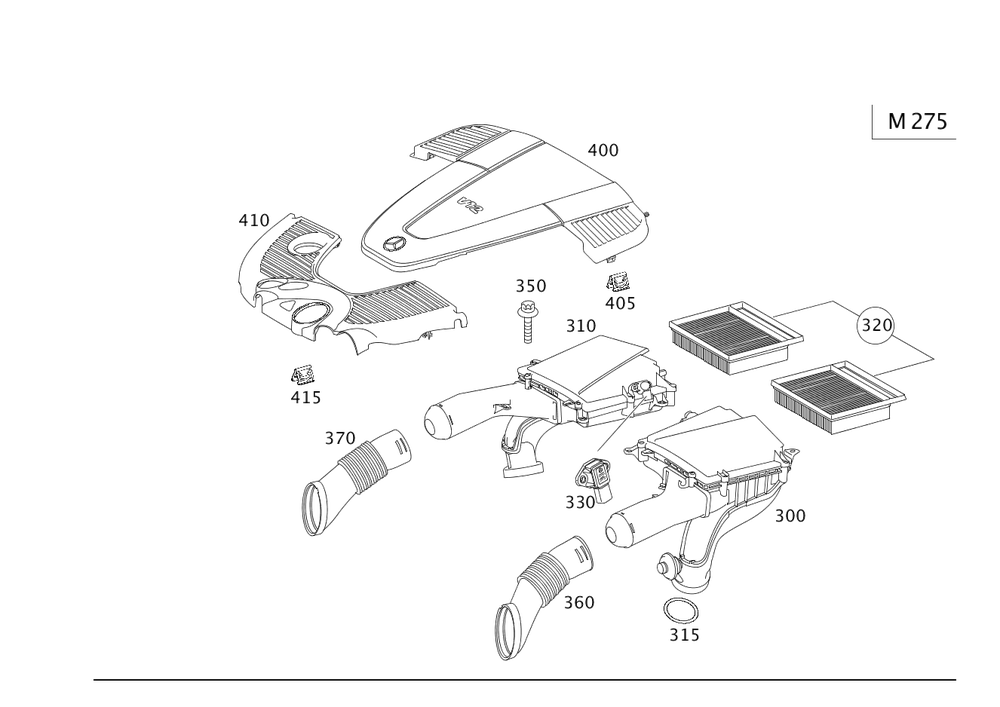 M 275

400

410

V12

350

405

310

320

415

370

330

300

360

315