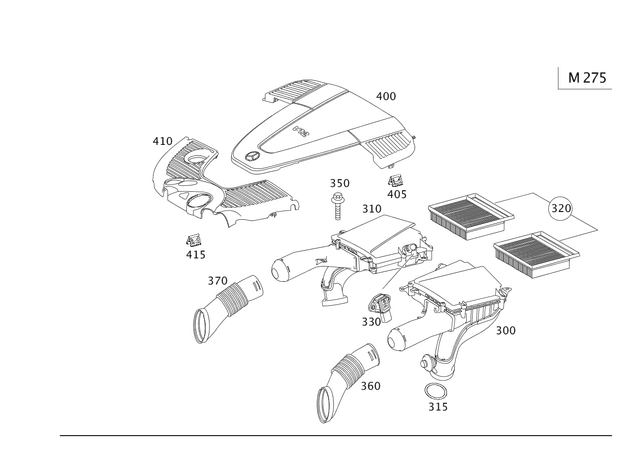 M 275

400

410

350

405

310

320

415

370

330

300

360

315