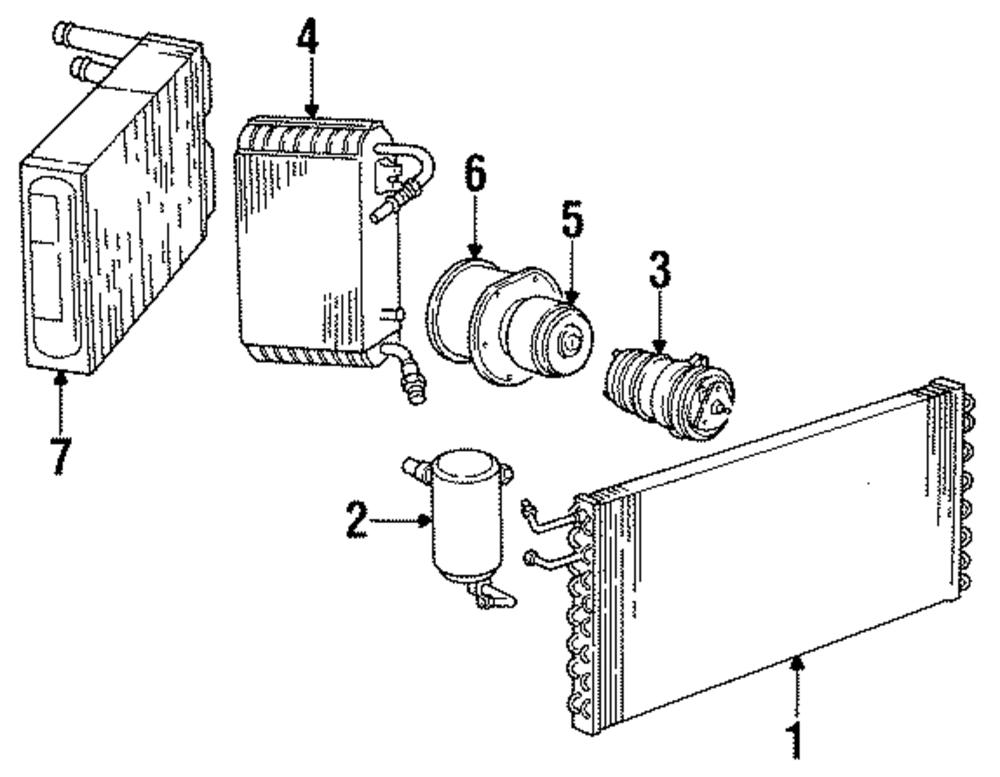 4
6
5
3
7
2
1