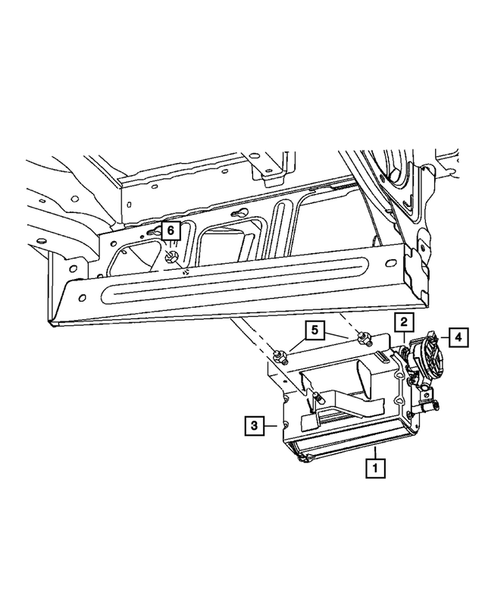 6
5
2
4
3
1