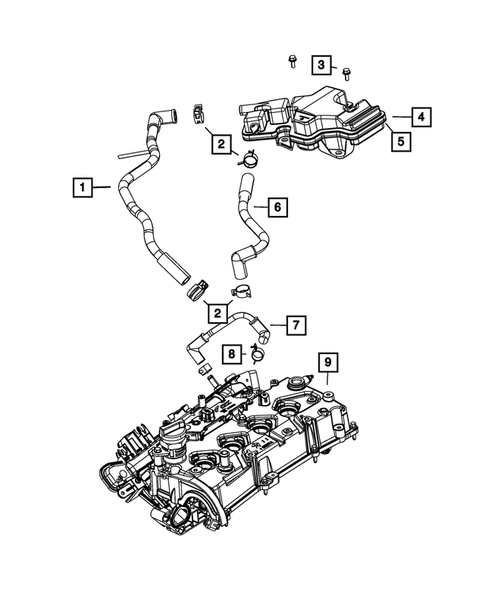 3
4
5
2
1
6
2
7
8
9