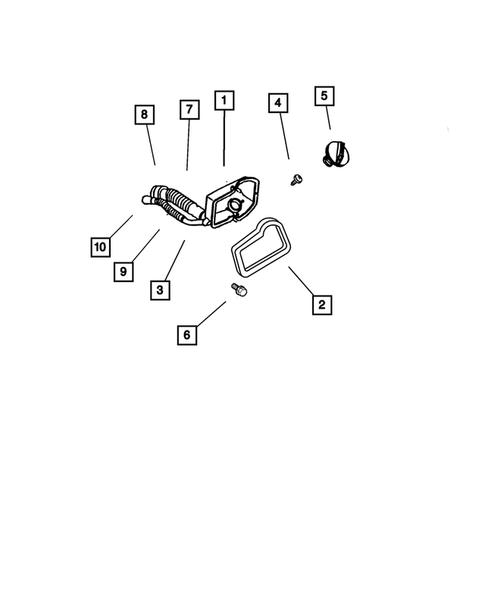 8
7
1
4
5
10
9
3
2
6