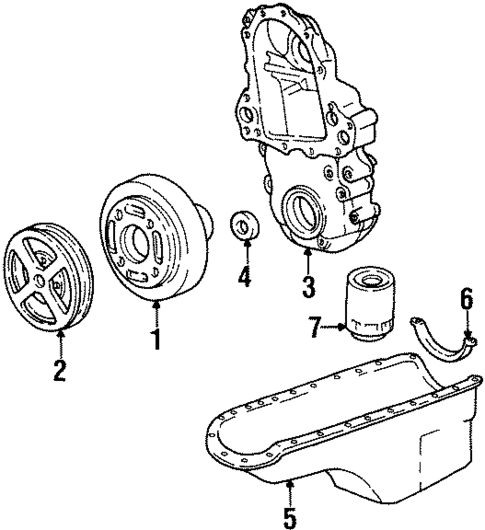 4
3
6
7
1
2
5