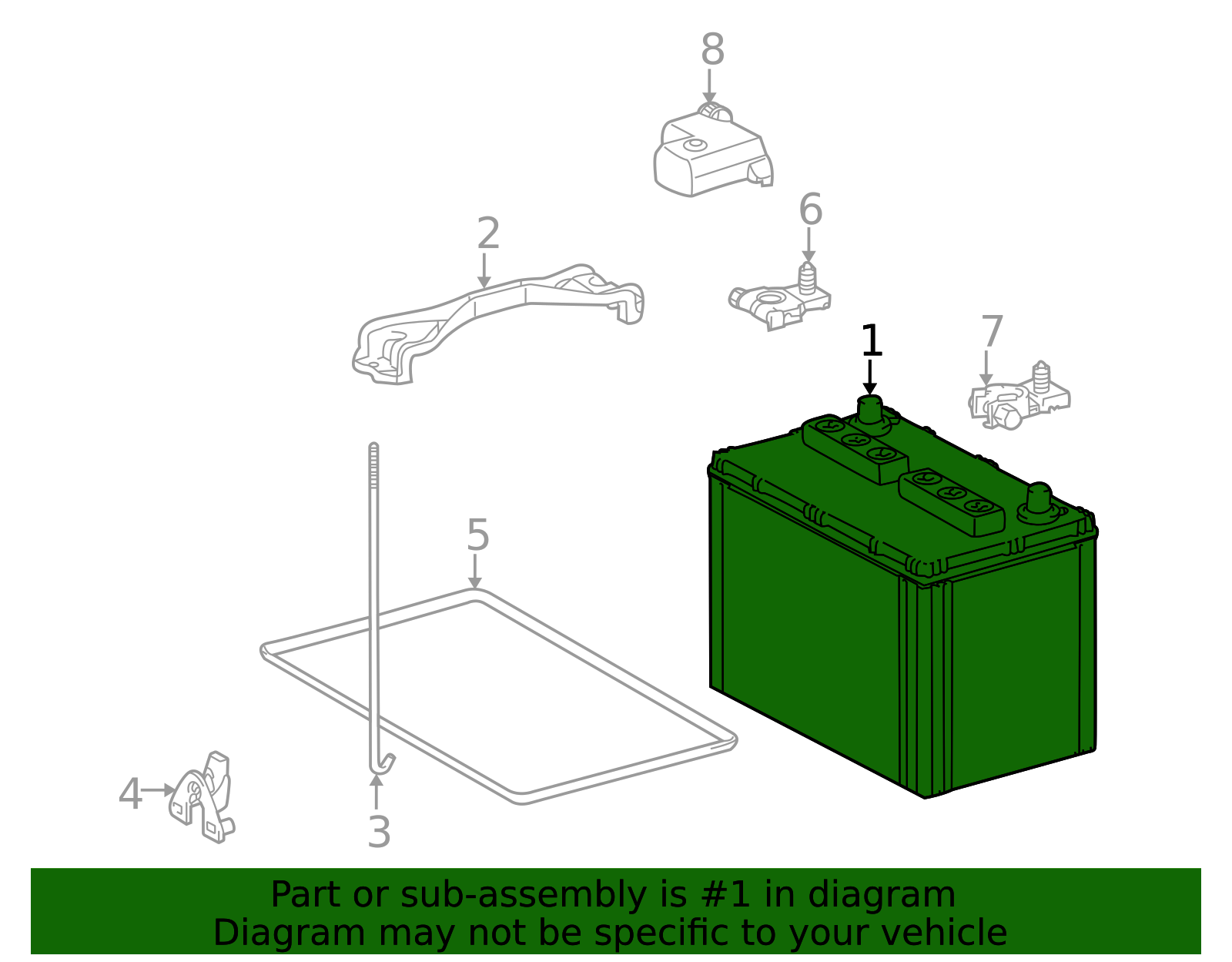 8
2
6
1
7
5
4
3

Part or sub-assembly is #1 in diagram
Diagram may not be specific to your vehicle