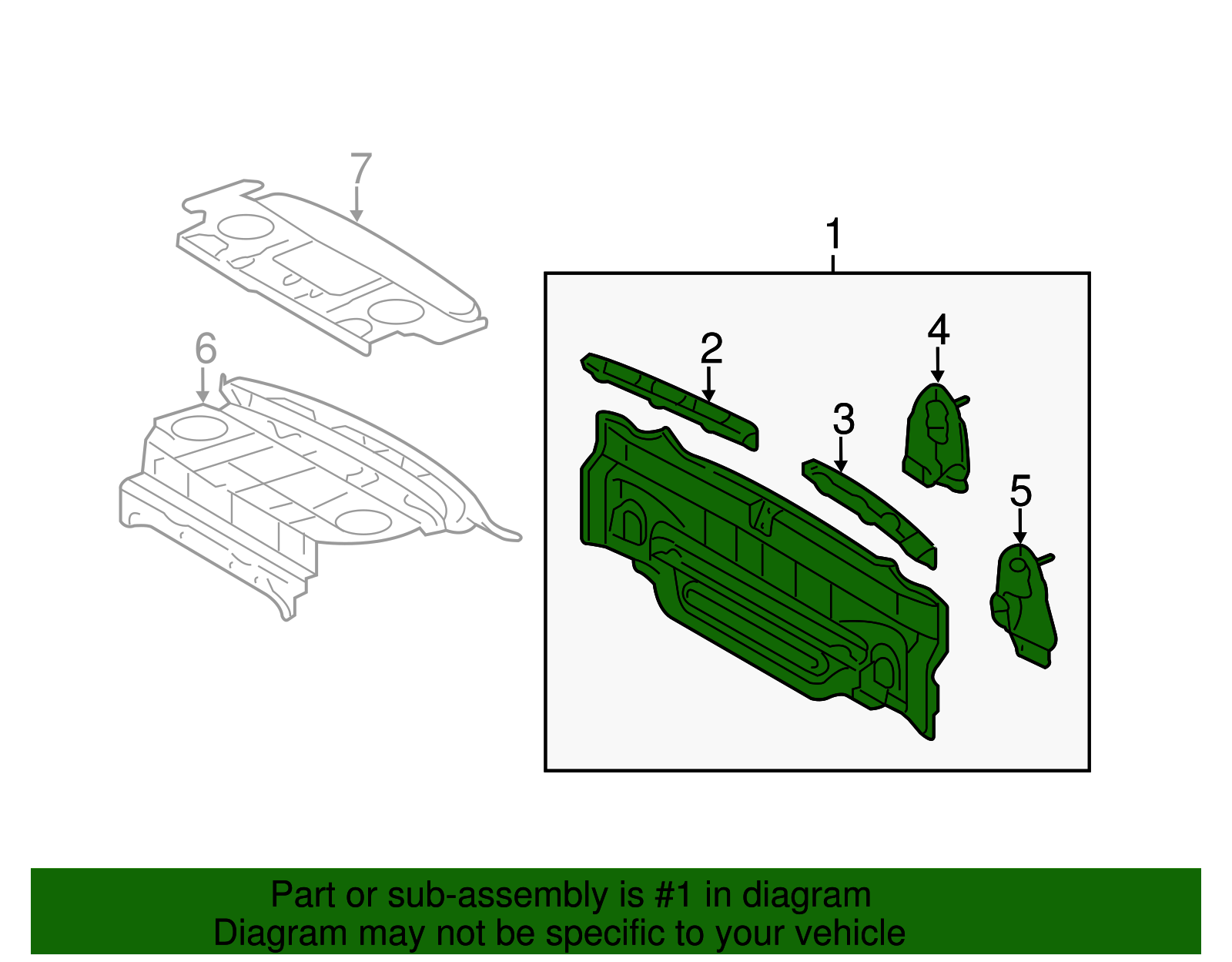 7
6
1
2
3
4
5

Part or sub-assembly is #1 in diagram
Diagram may not be specific to your vehicle