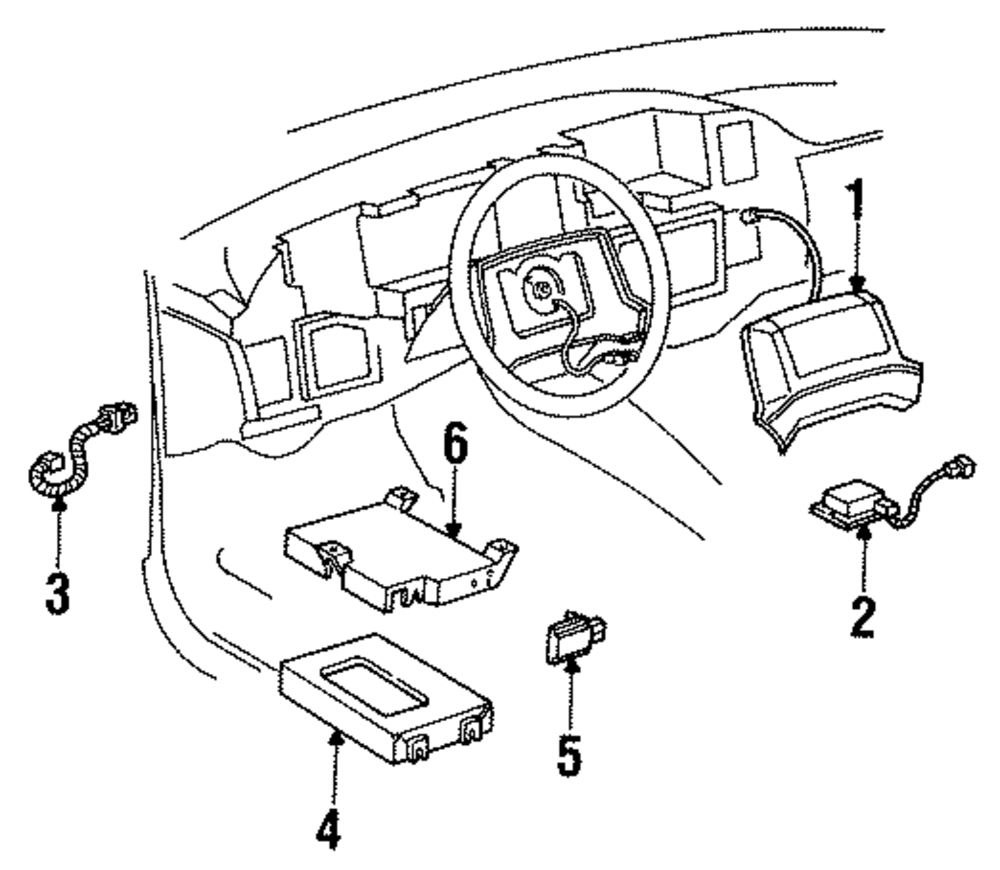 1
6
3
2
5
4