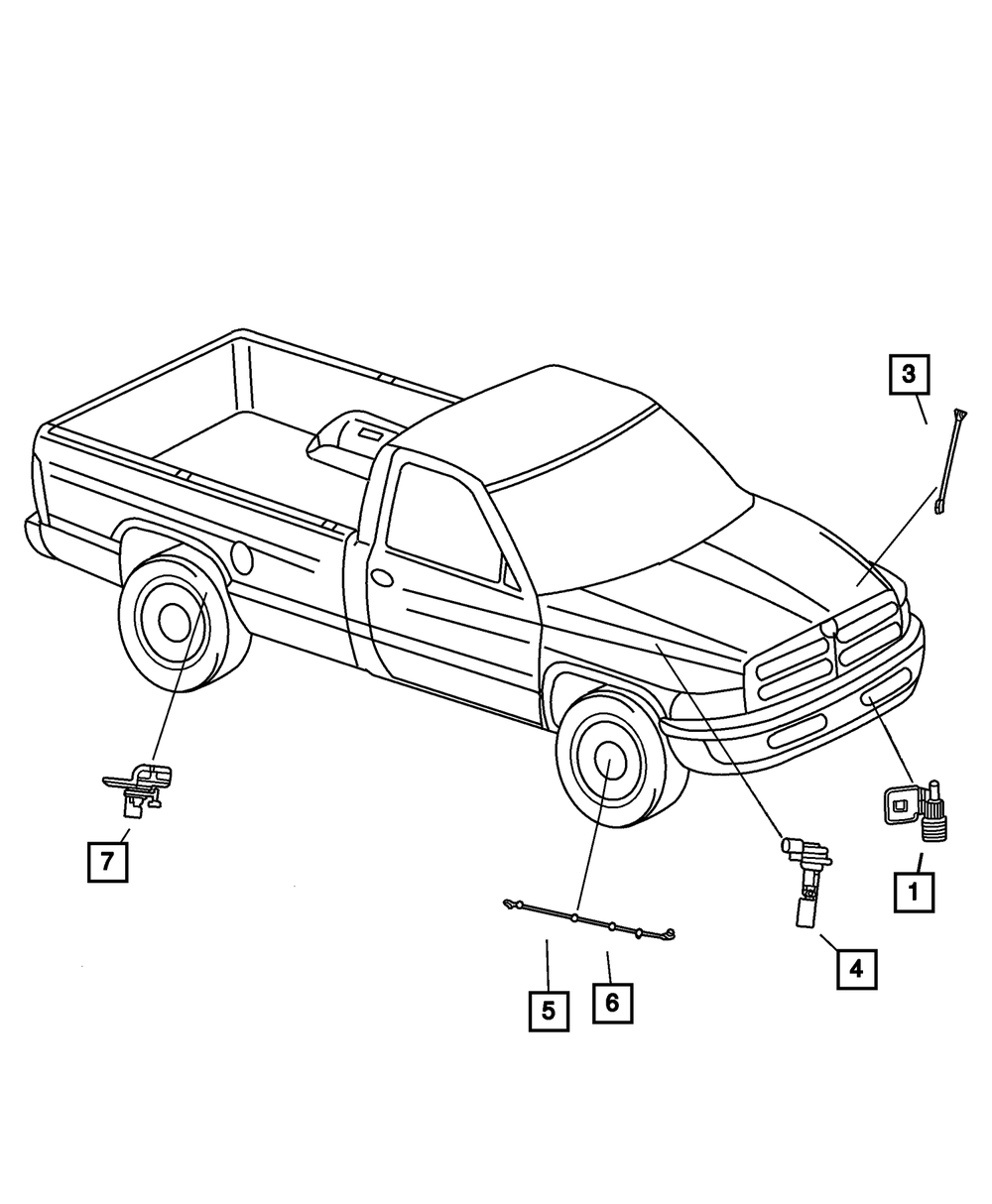 3

7

1

4

5

6