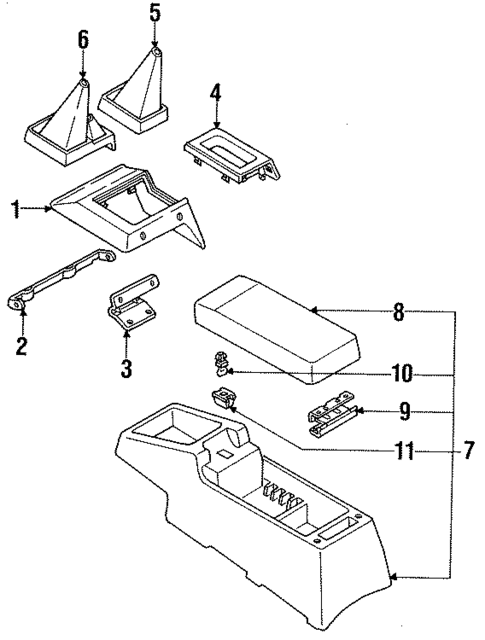 6
5
4
1
2
3
8
10
9
11
7