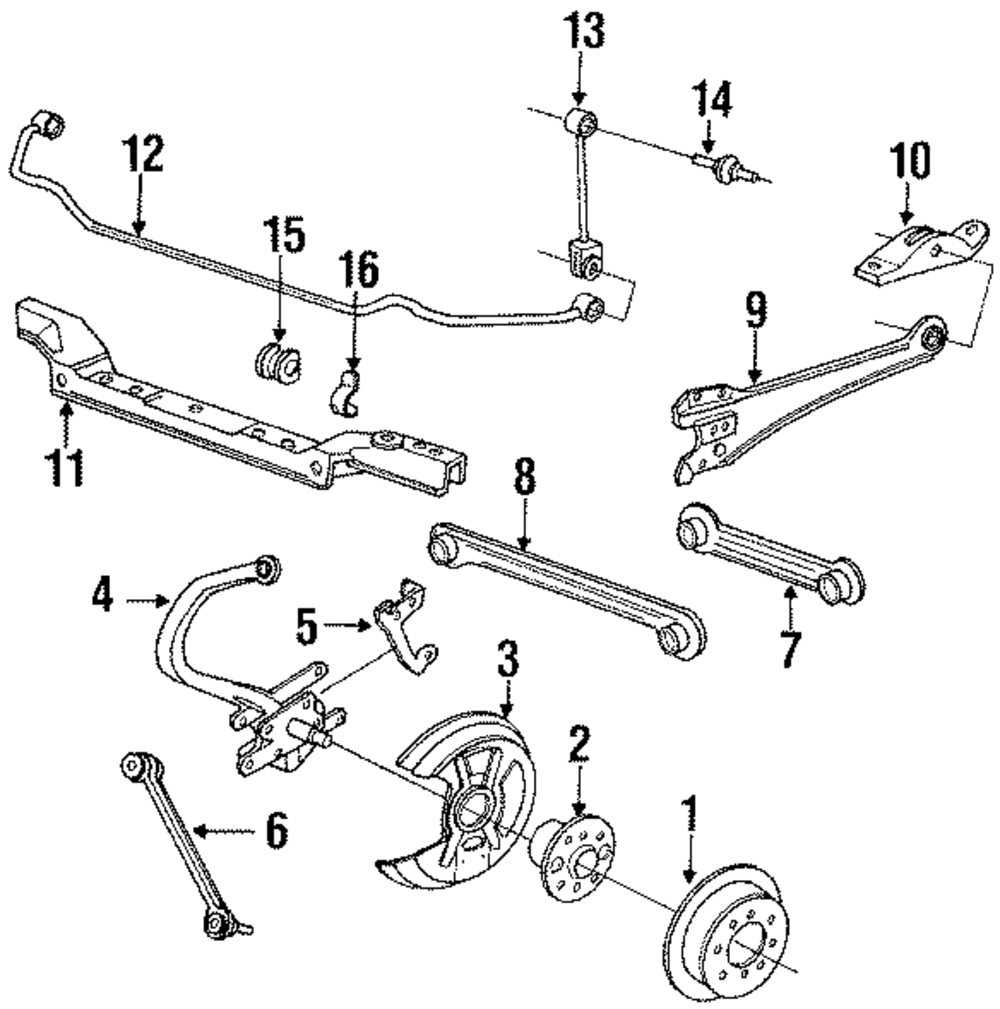 13
14
12
10
15
16
9
11
8
4
5
7
3
2
6
1