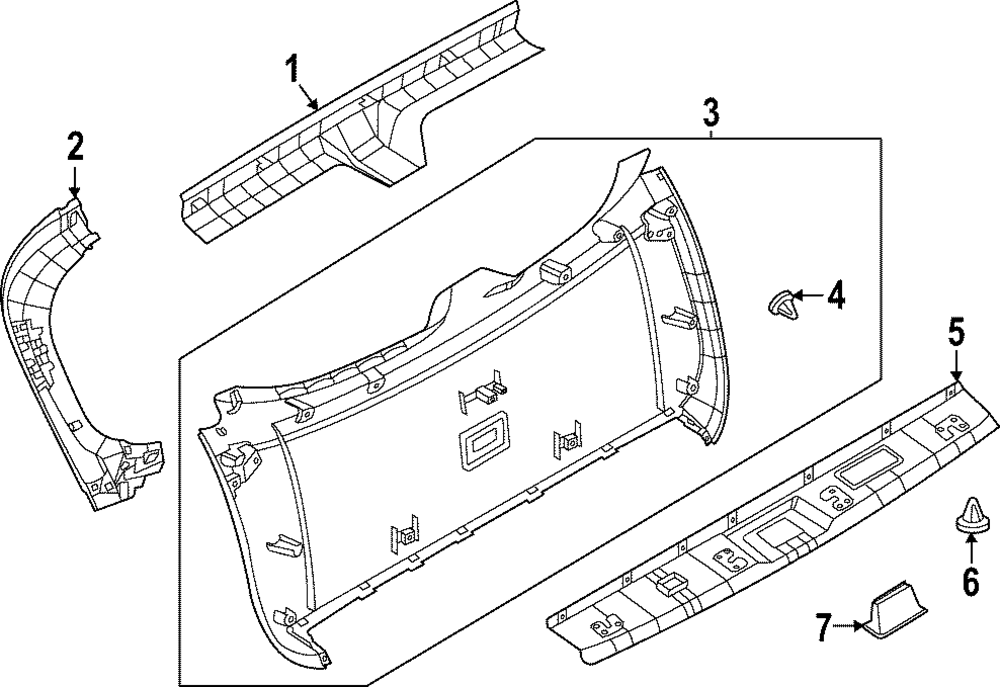 1
2
3
4
5
6
7