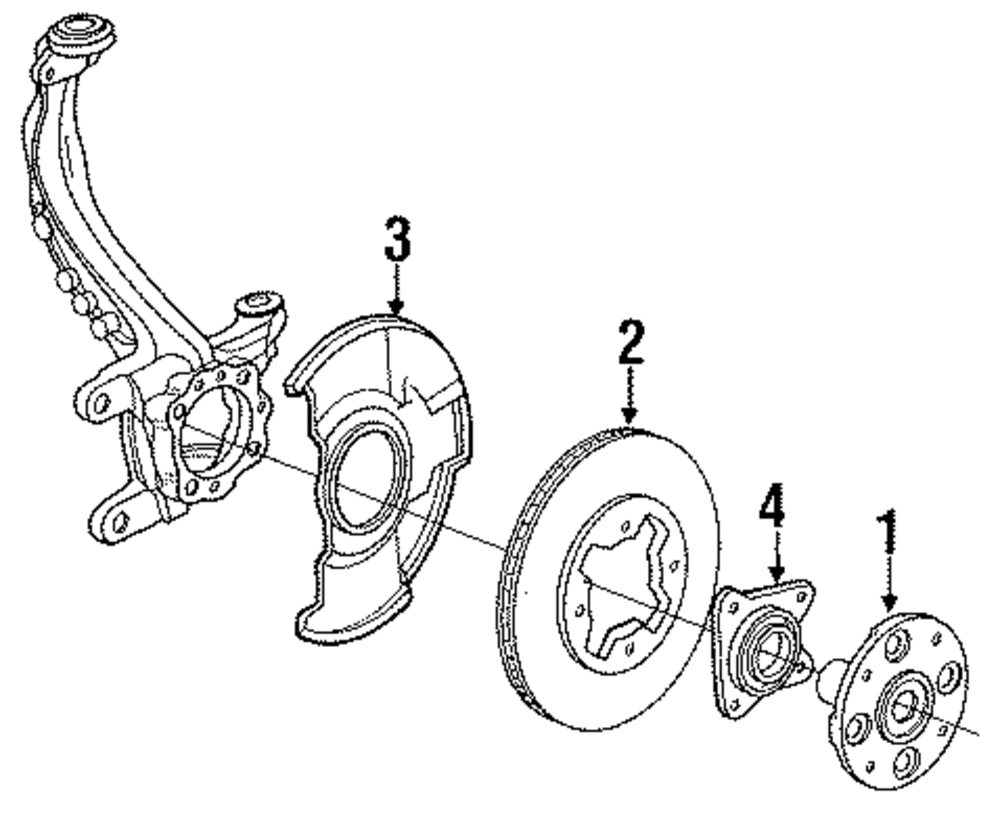 3
2
4
1