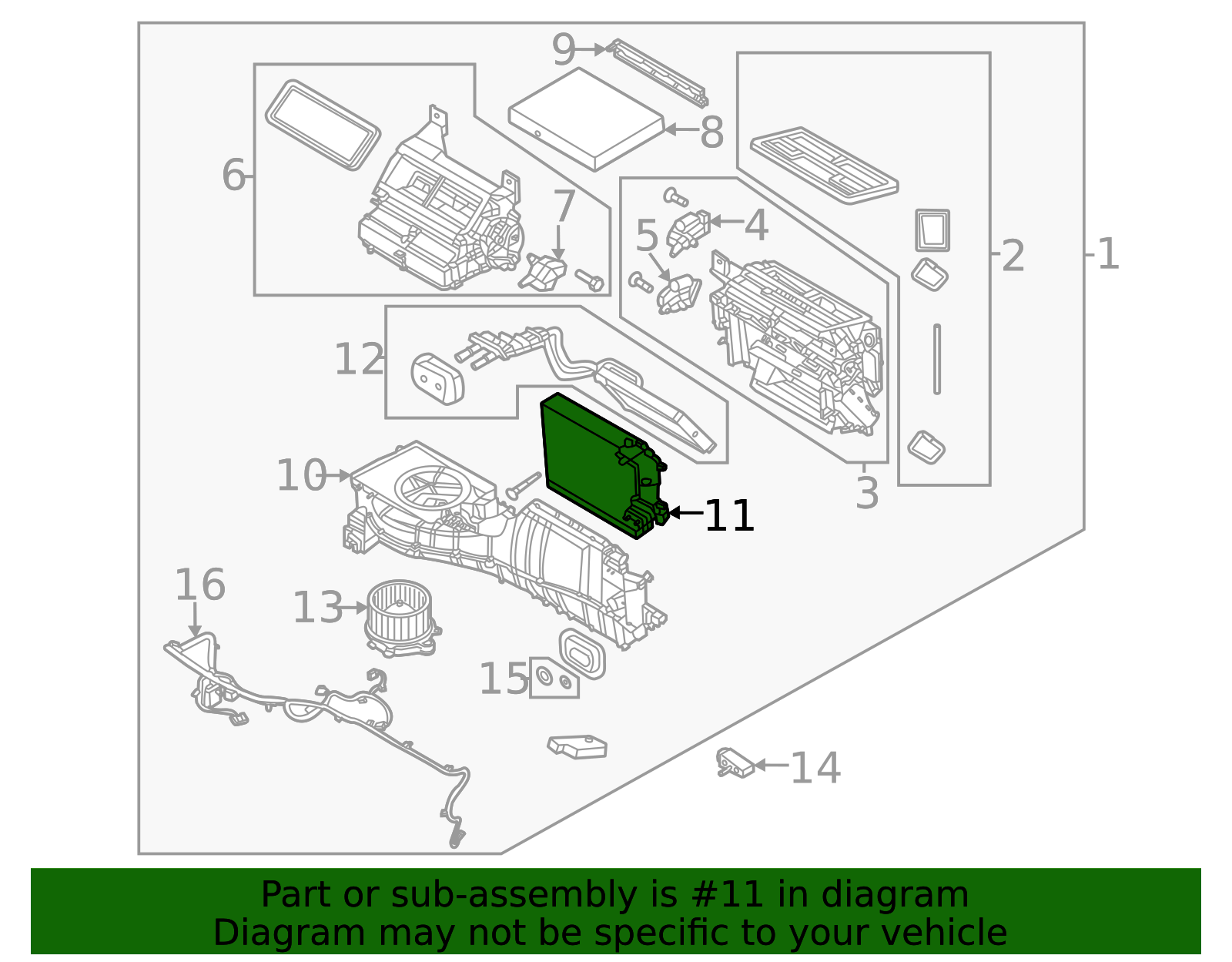 9
8
6
7
4
5
2
1
12
3
10
11
16
13
15
14

Part or sub-assembly is #11 in diagram
Diagram may not be specific to your vehicle