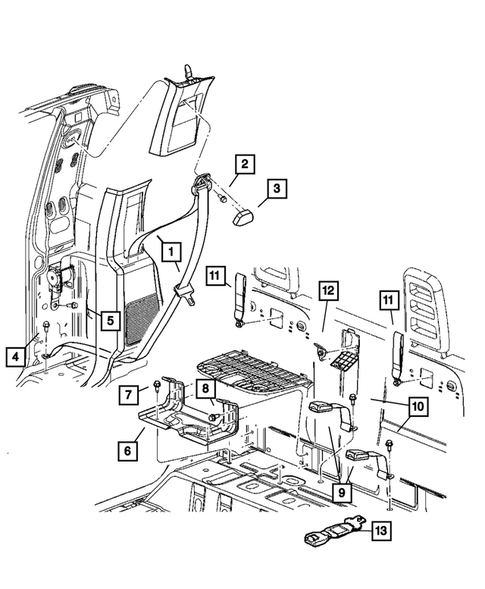 2
3
1
11
12
11
5
4
7
8
10
6
9
13