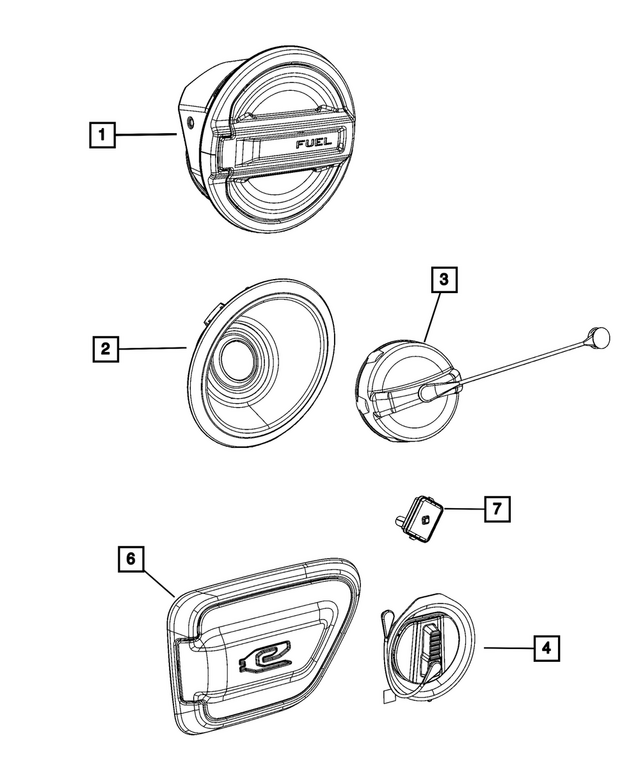 1
FUEL
2
3
7
6
4