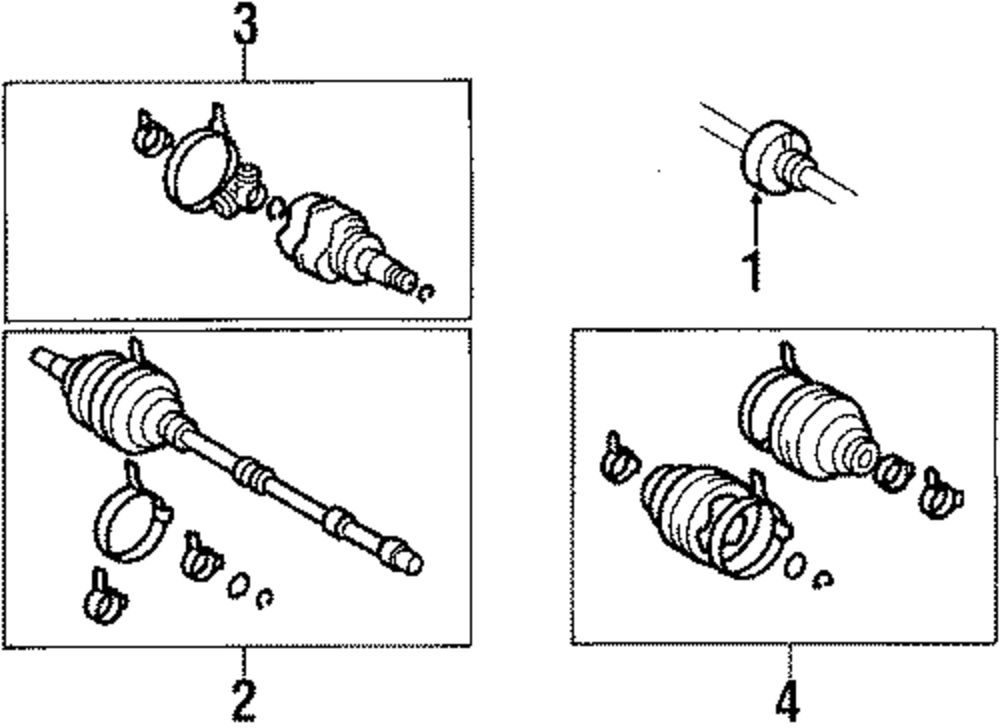 3

1

2

4