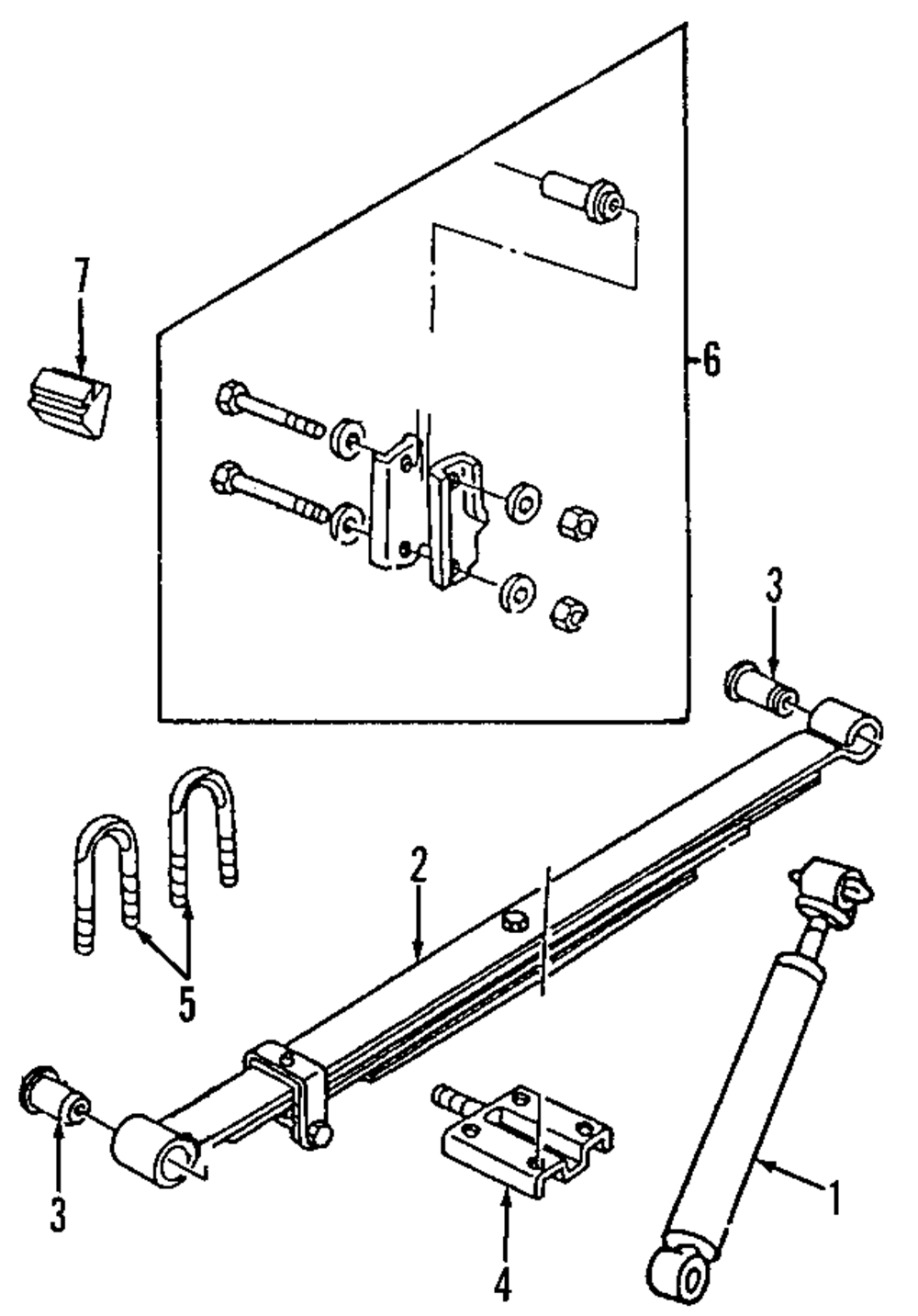 7
6
3
2
5
3
4
1