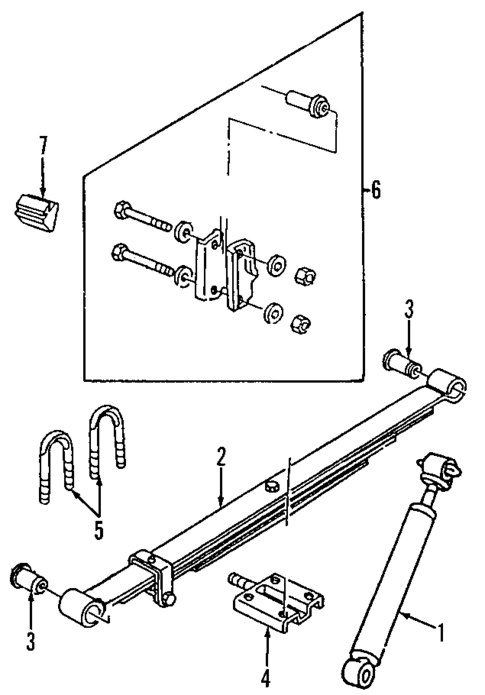 7
6
3
2
5
3
4
1