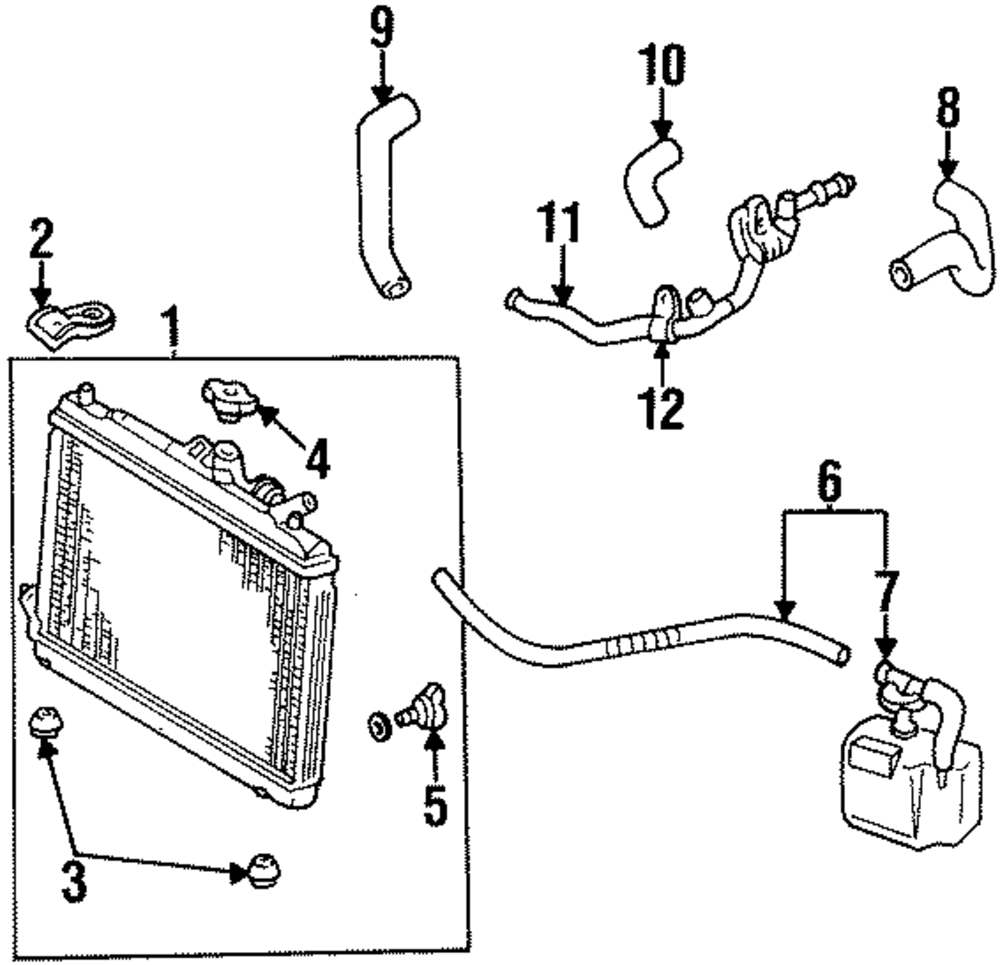 9
10
8
2
11
1
12
4
6
7
5
3