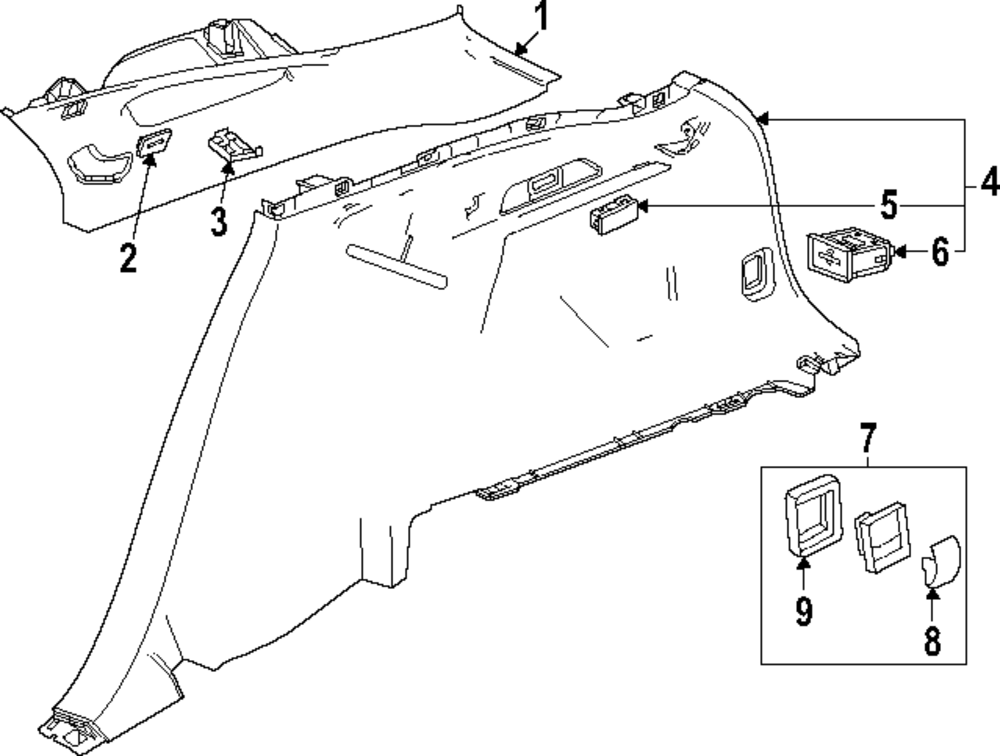 1
2
3
4
5
6
7
9
8