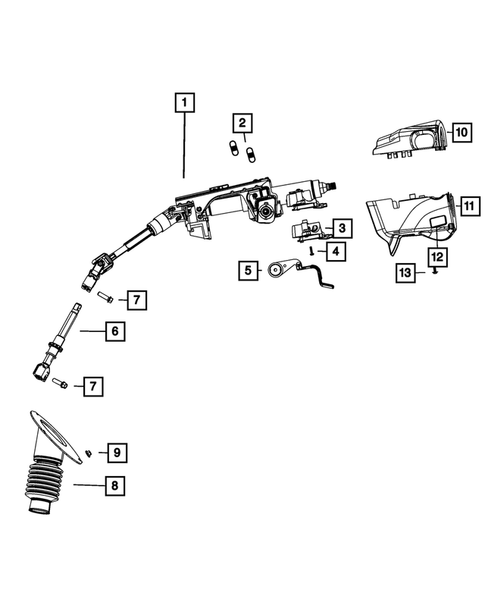 1
2
10
11
3
4
12
5
13
7
6
7
9
8