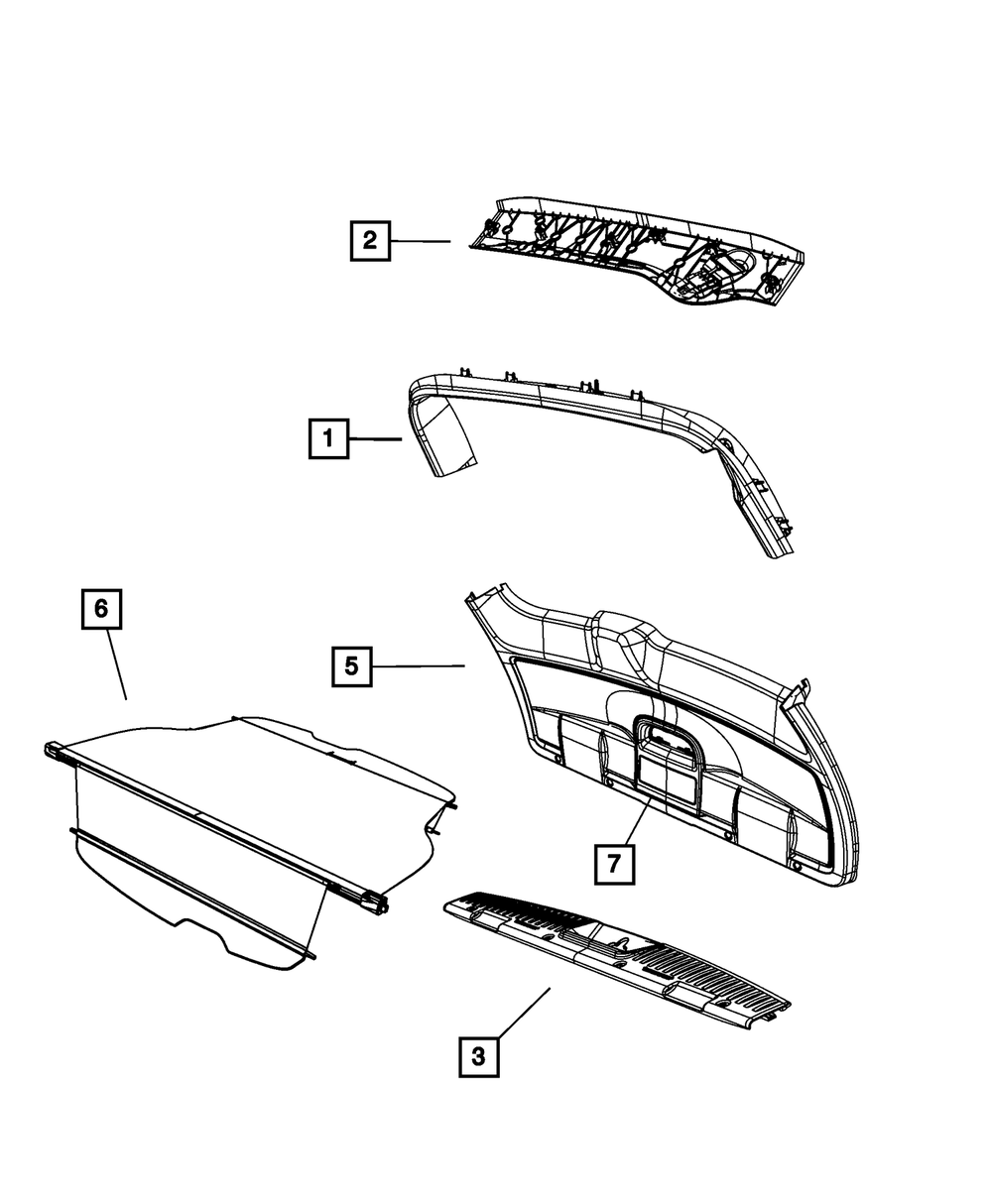 2

1

6

5

7

3