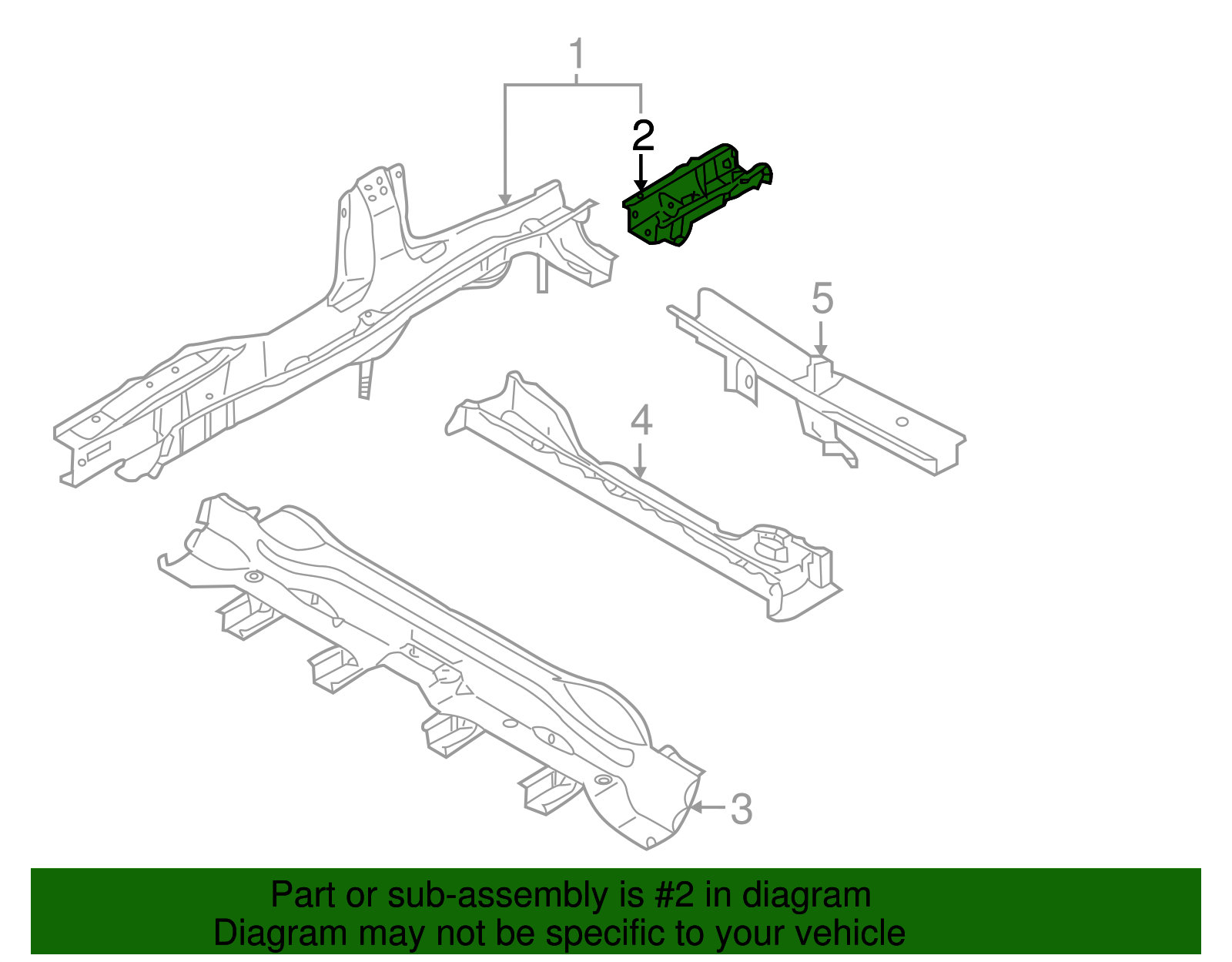 1
2
5
4
3
Part or sub-assembly is #2 in diagram
Diagram may not be specific to your vehicle