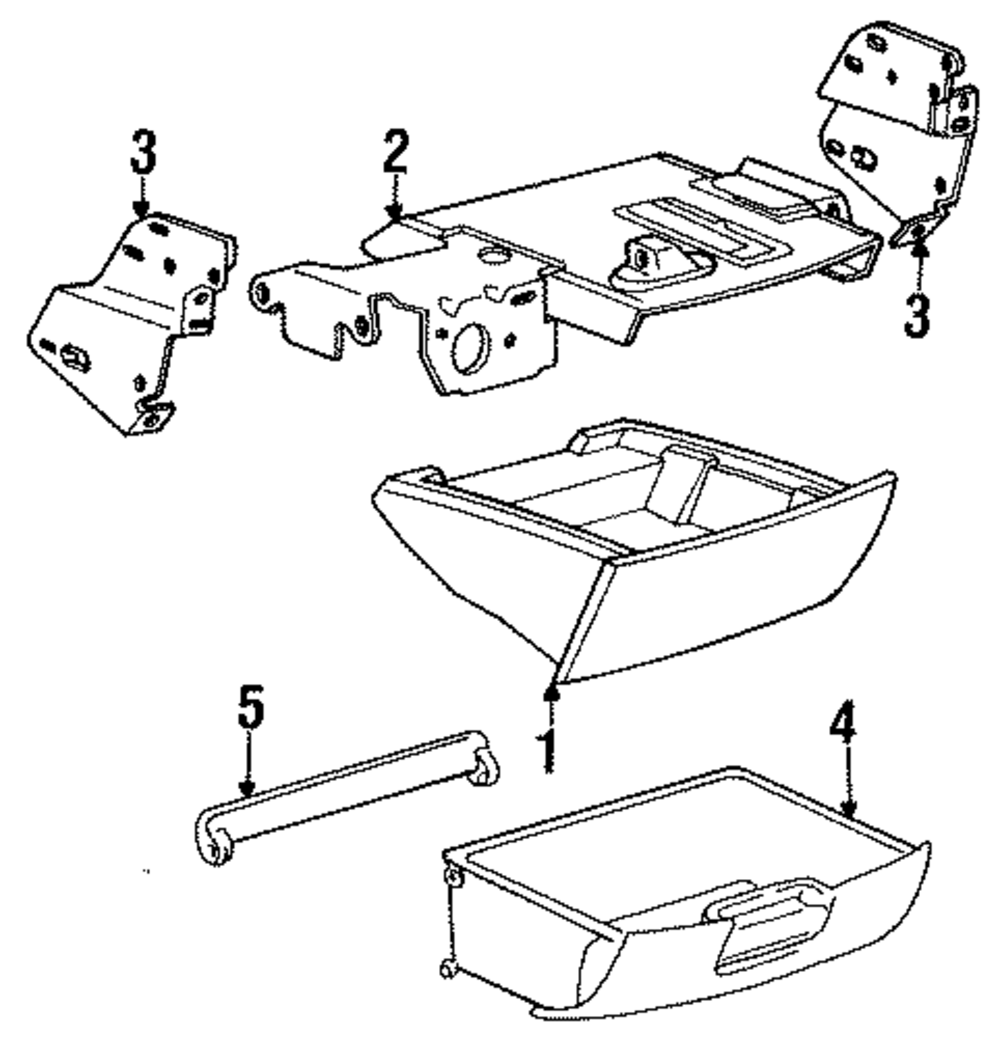 3
2
3
5
1
4