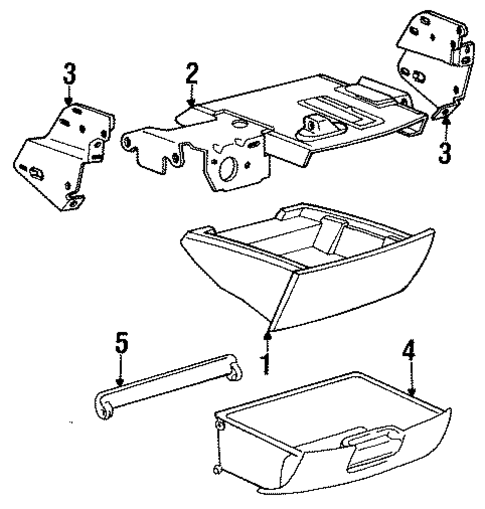 3
2
3
5
1
4