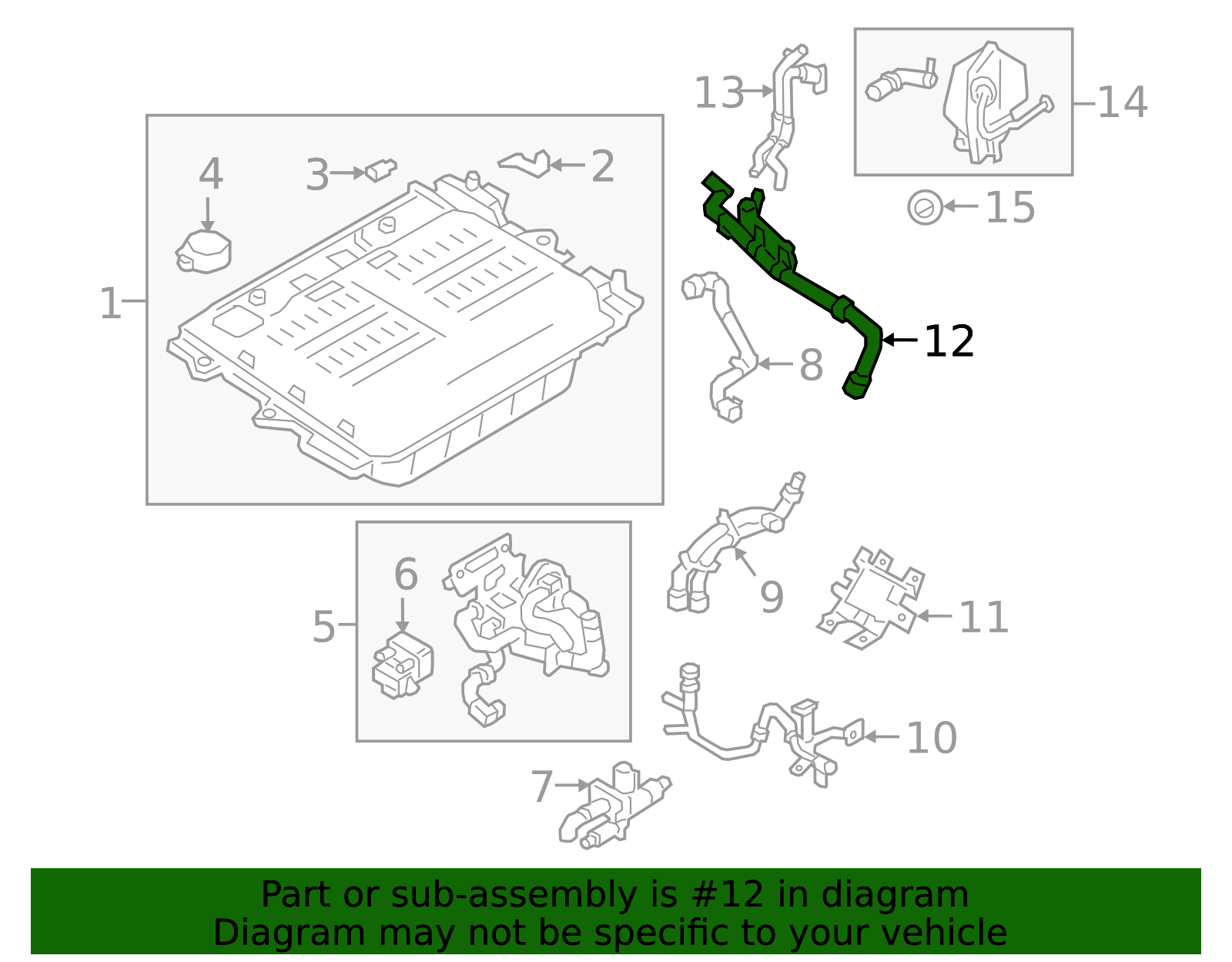 13
14
4
3
2
15
1
12
8
6
5
9
11
10
7

Part or sub-assembly is #12 in diagram
Diagram may not be specific to your vehicle