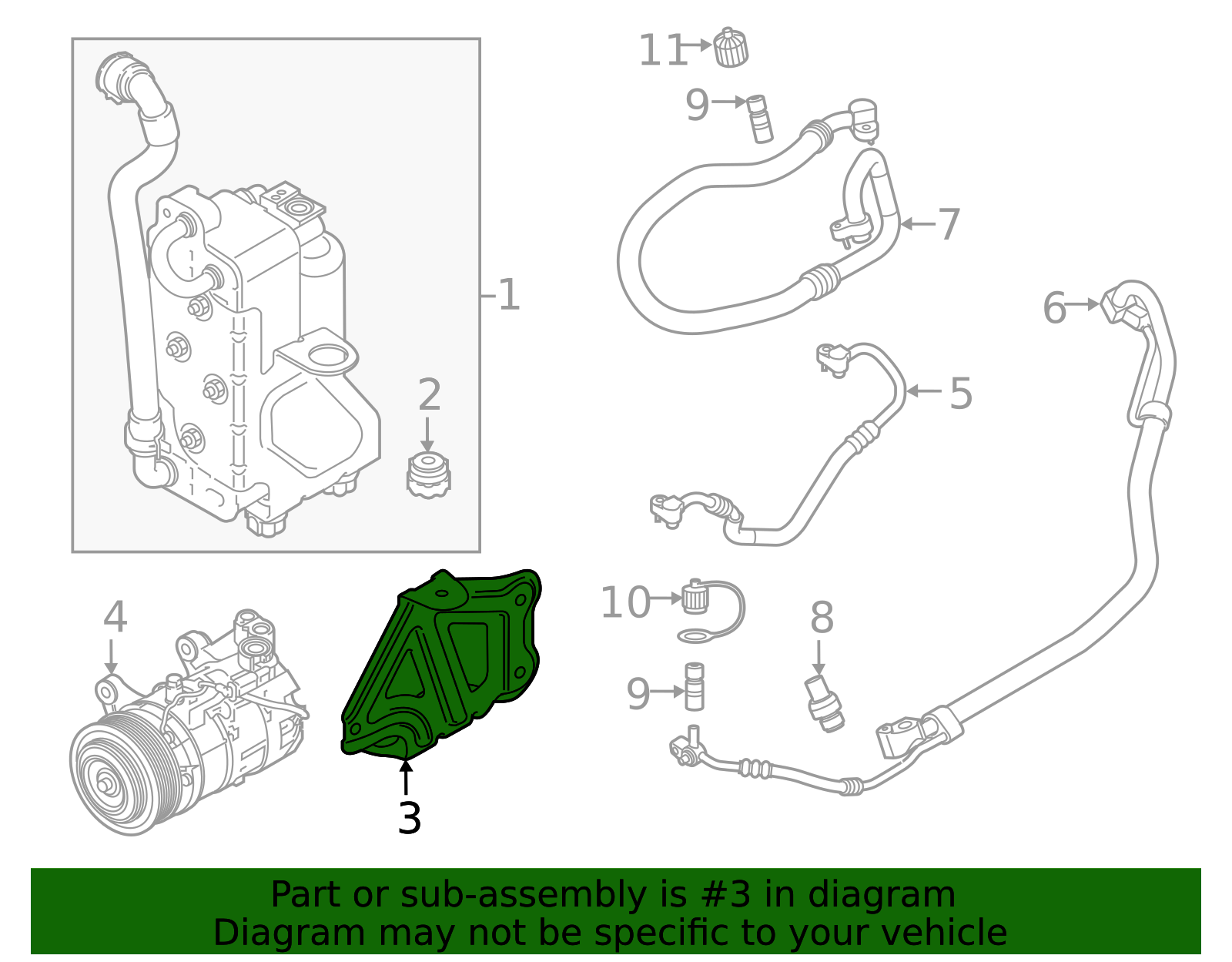 11
9
7
1
6
2
5
4
10
8
9
3

Part or sub-assembly is #3 in diagram
Diagram may not be specific to your vehicle