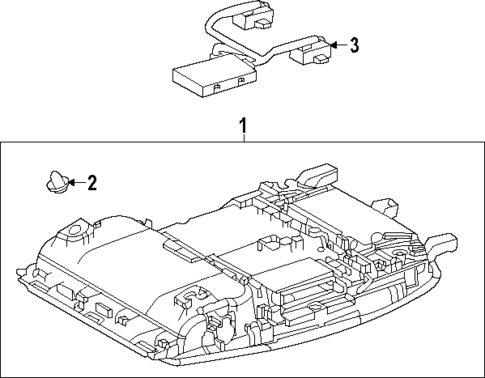 3

1

2