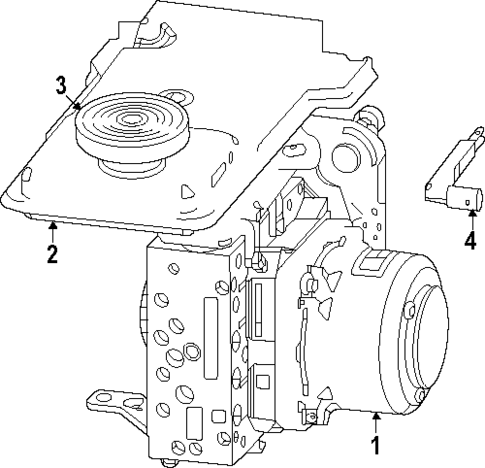 3
2
4
1