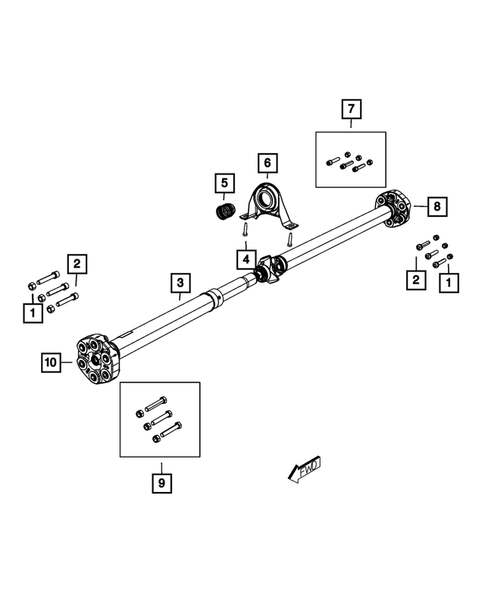 7
6
5
8
4
2
1
2
3
1
10
9
FWD