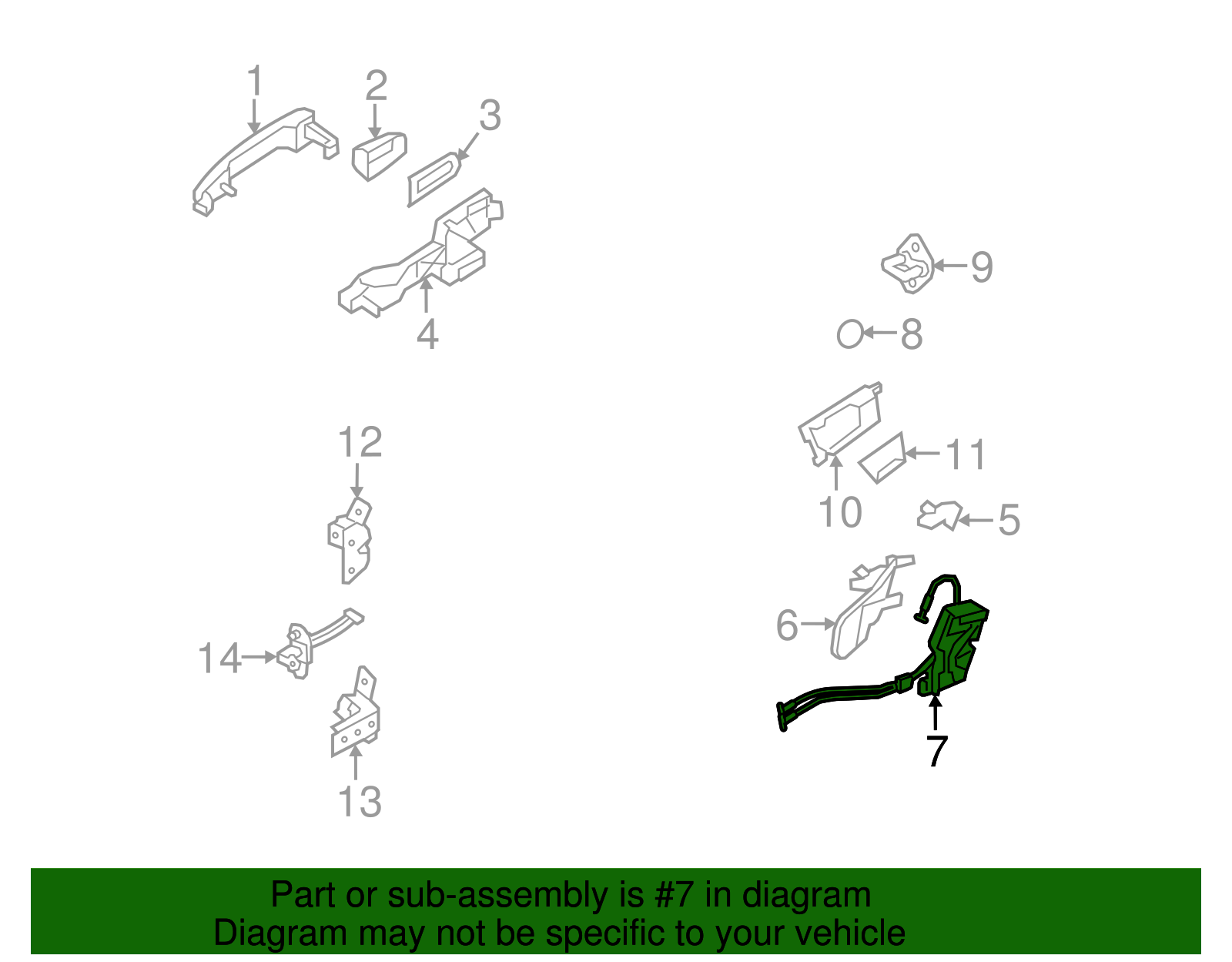 1
2
3
4
9
8
12
11
10
5
6
14
7
13

Part or sub-assembly is #7 in diagram
Diagram may not be specific to your vehicle