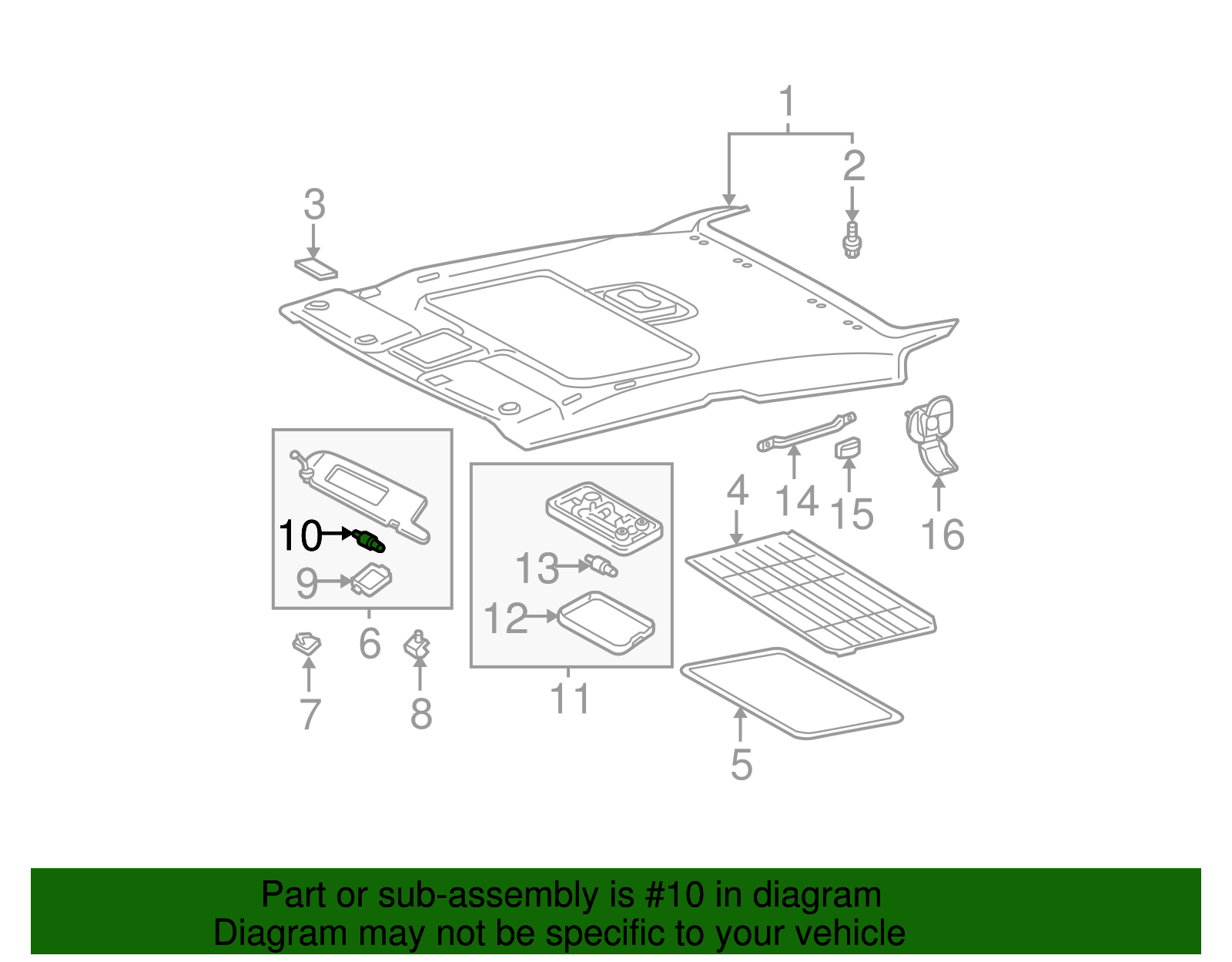 1
2
3
10
9
6
7
8
13
12
11
4
14
15
16
5

Part or sub-assembly is #10 in diagram
Diagram may not be specific to your vehicle