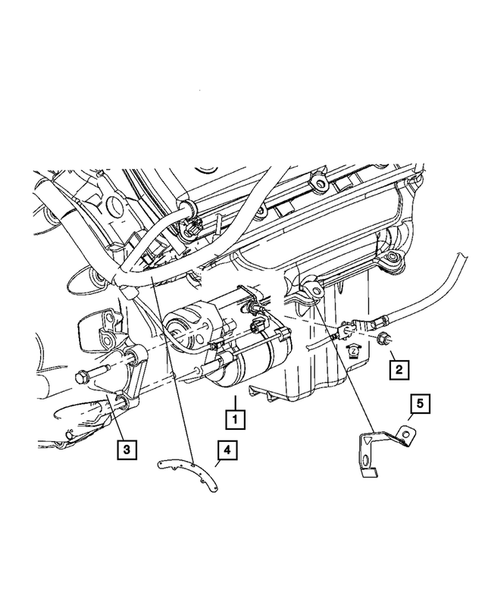 2
5
1
3
4