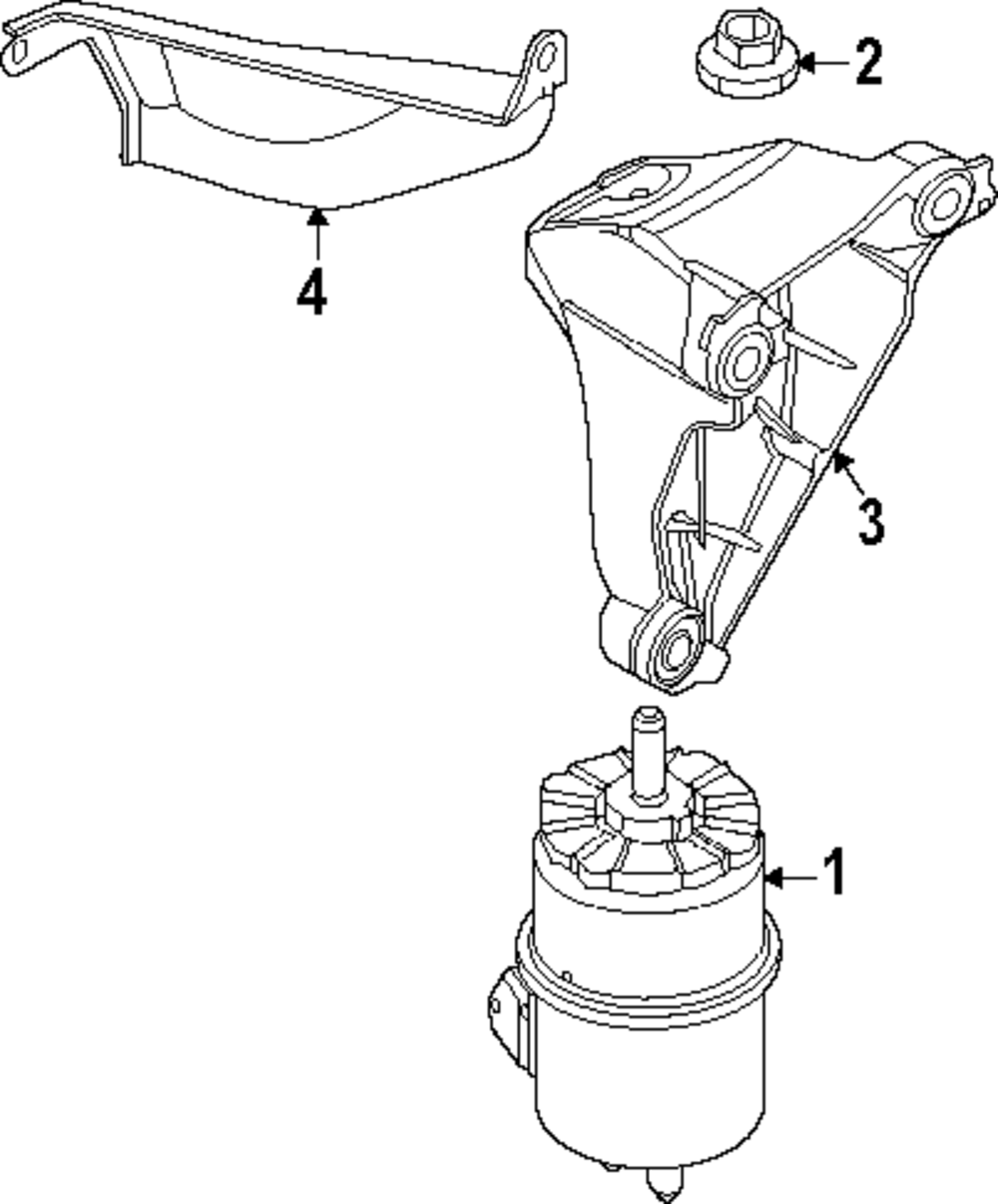 2
4
3
1