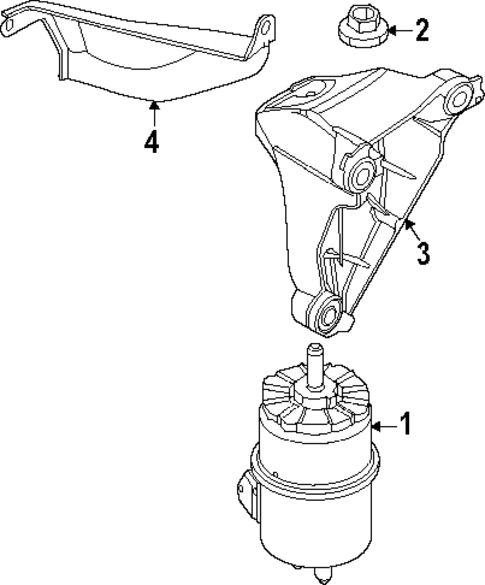 2
4
3
1