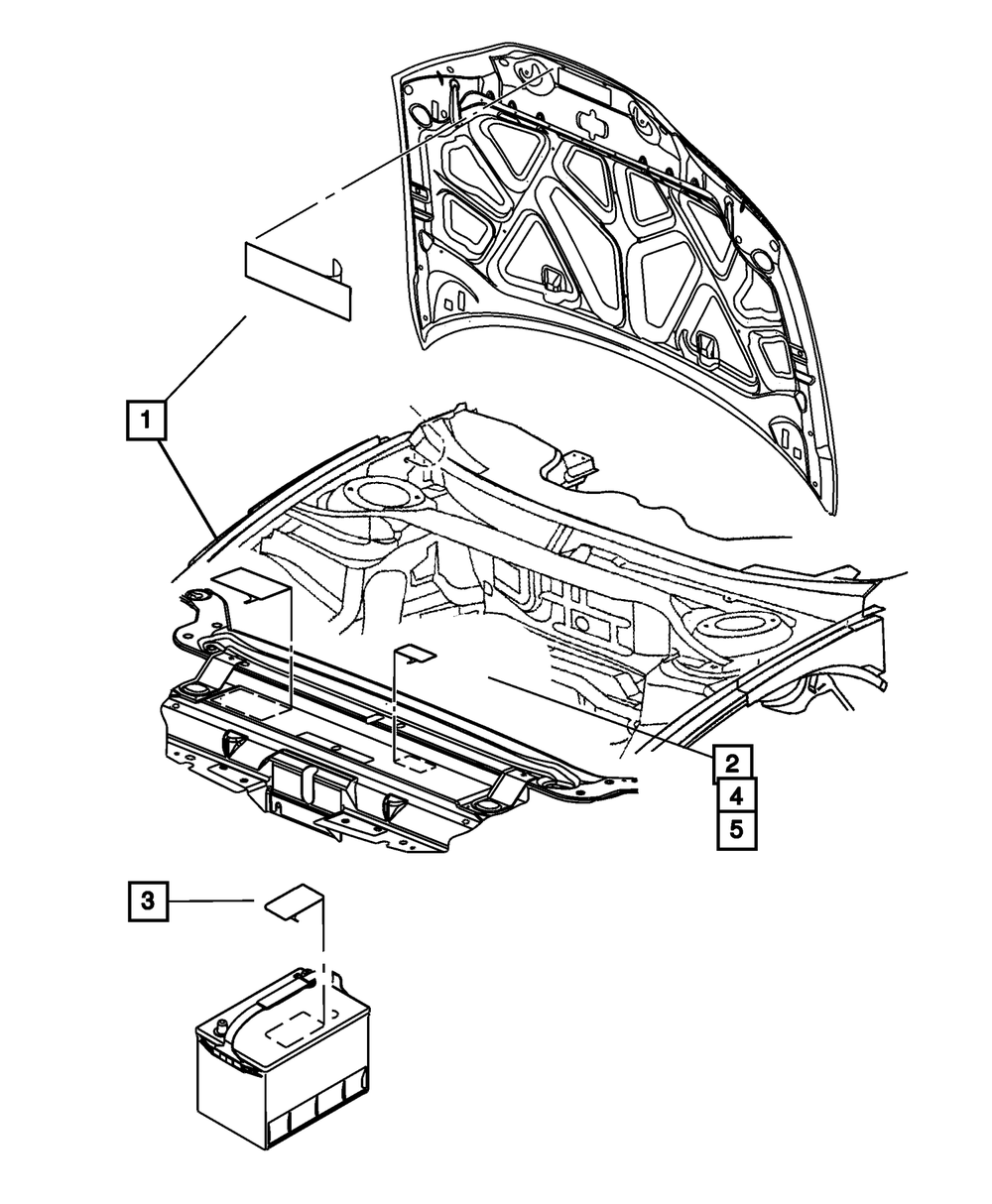 1
2
4
5
3