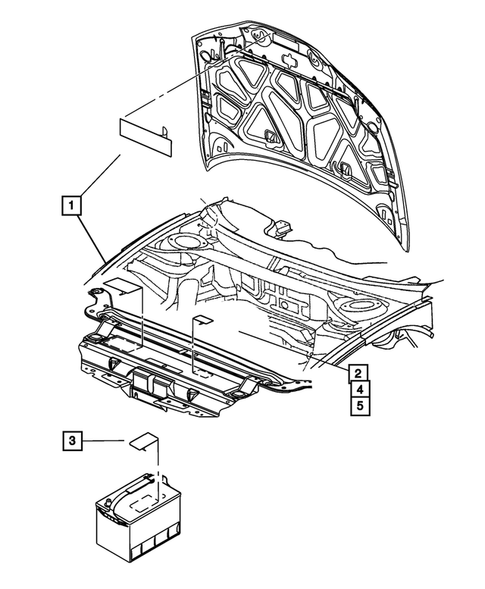 1
2
4
5
3