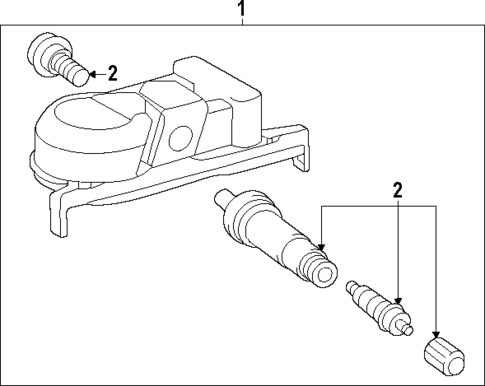 1

2

2