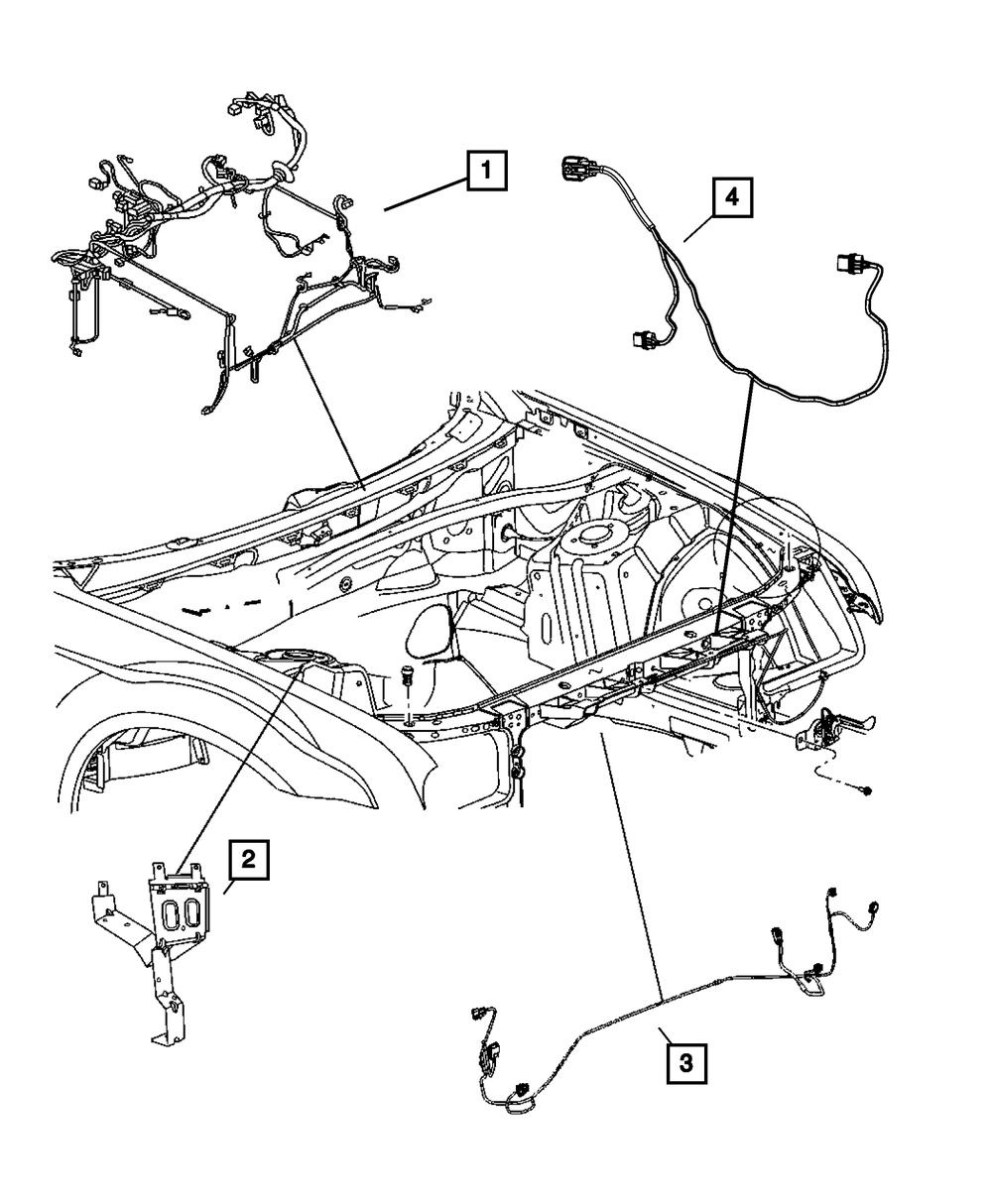 1
4
2
3