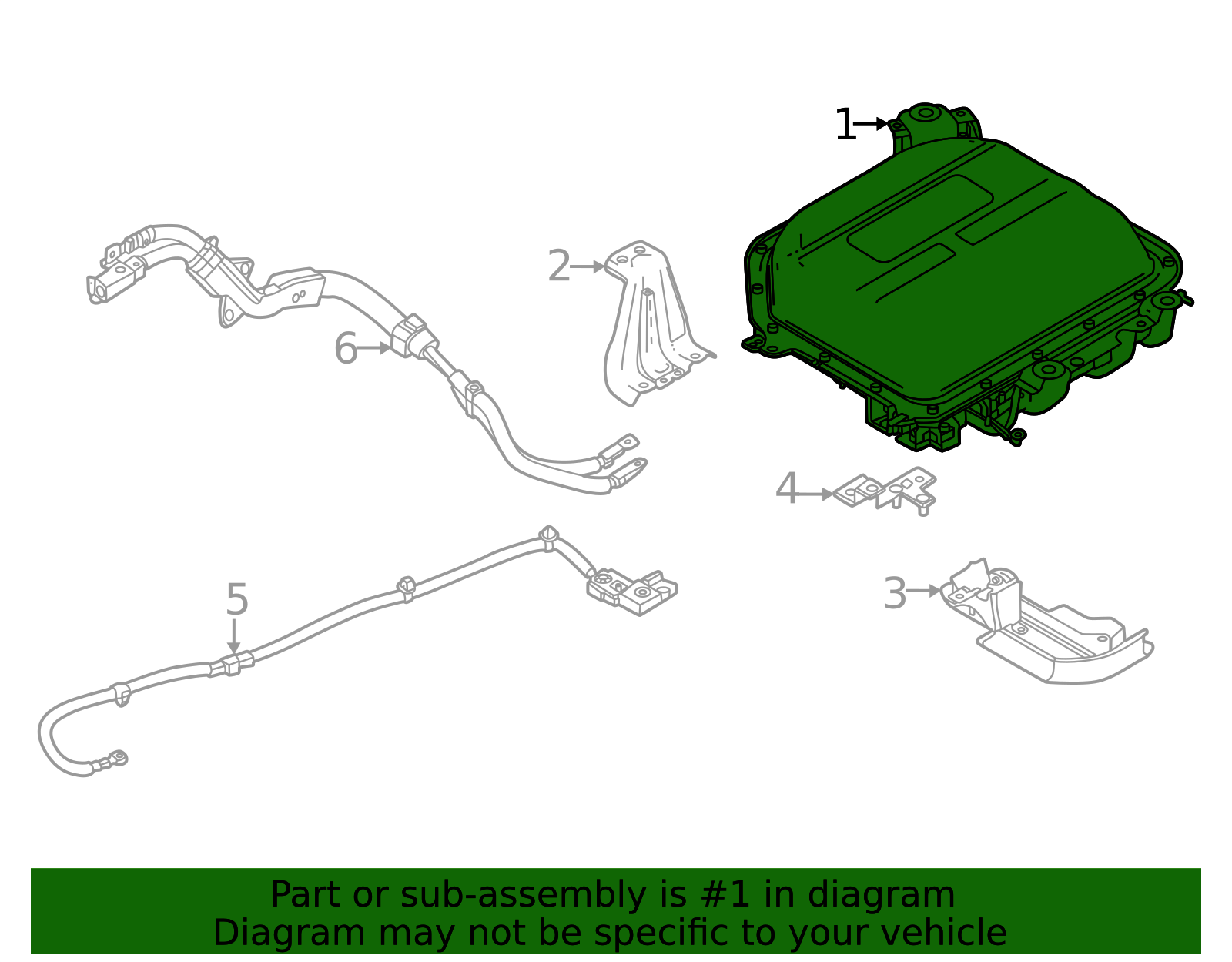 1
2
6
4
5
3

Part or sub-assembly is #1 in diagram
Diagram may not be specific to your vehicle