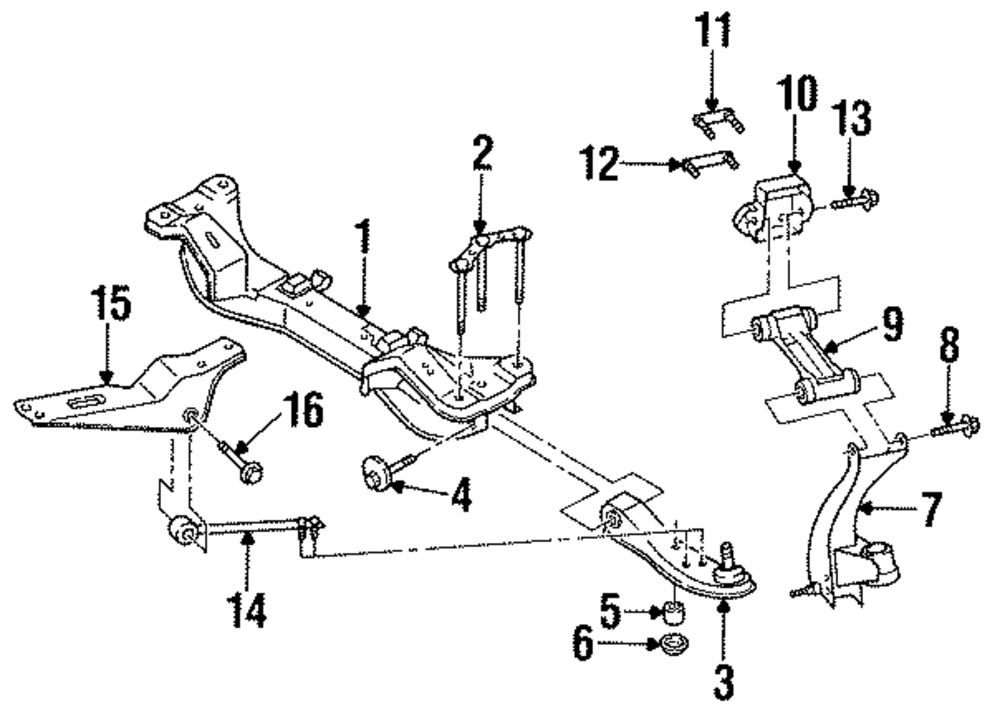 11
10
13
12
2
1
15
9
8
16
4
7
14
5
6
3